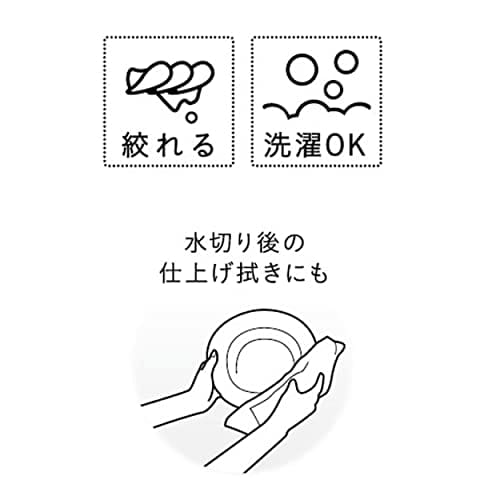 絞れる

洗濯OK

水切り後の
仕上げ拭きにも