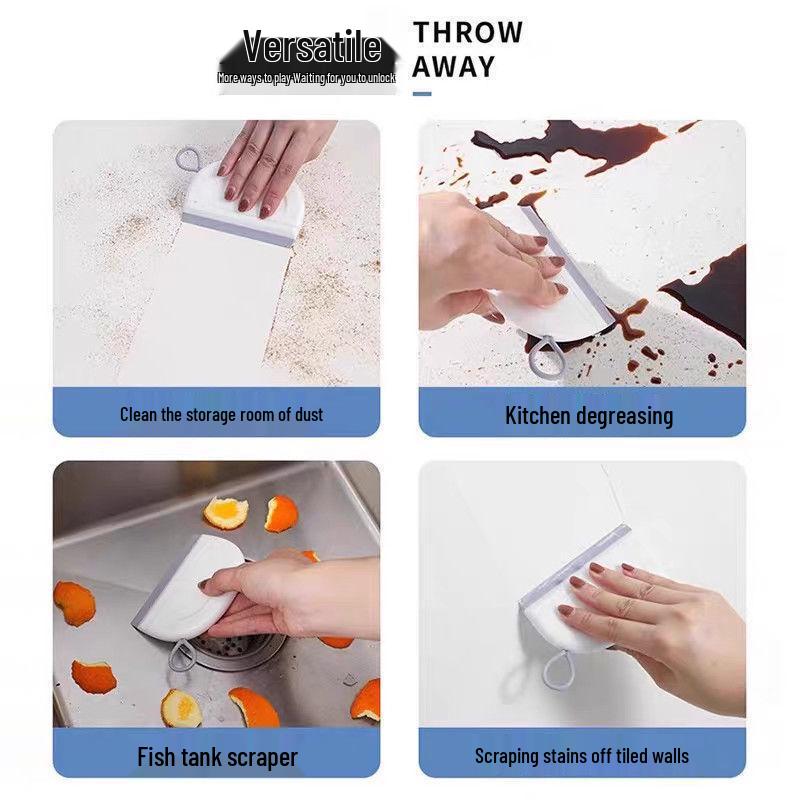 Versatile
More ways to play Waiting for you to unlock

THROW AWAY

Clean the storage room of dust

Kitchen degreasing

Fish tank scraper

Scraping stains off tiled walls