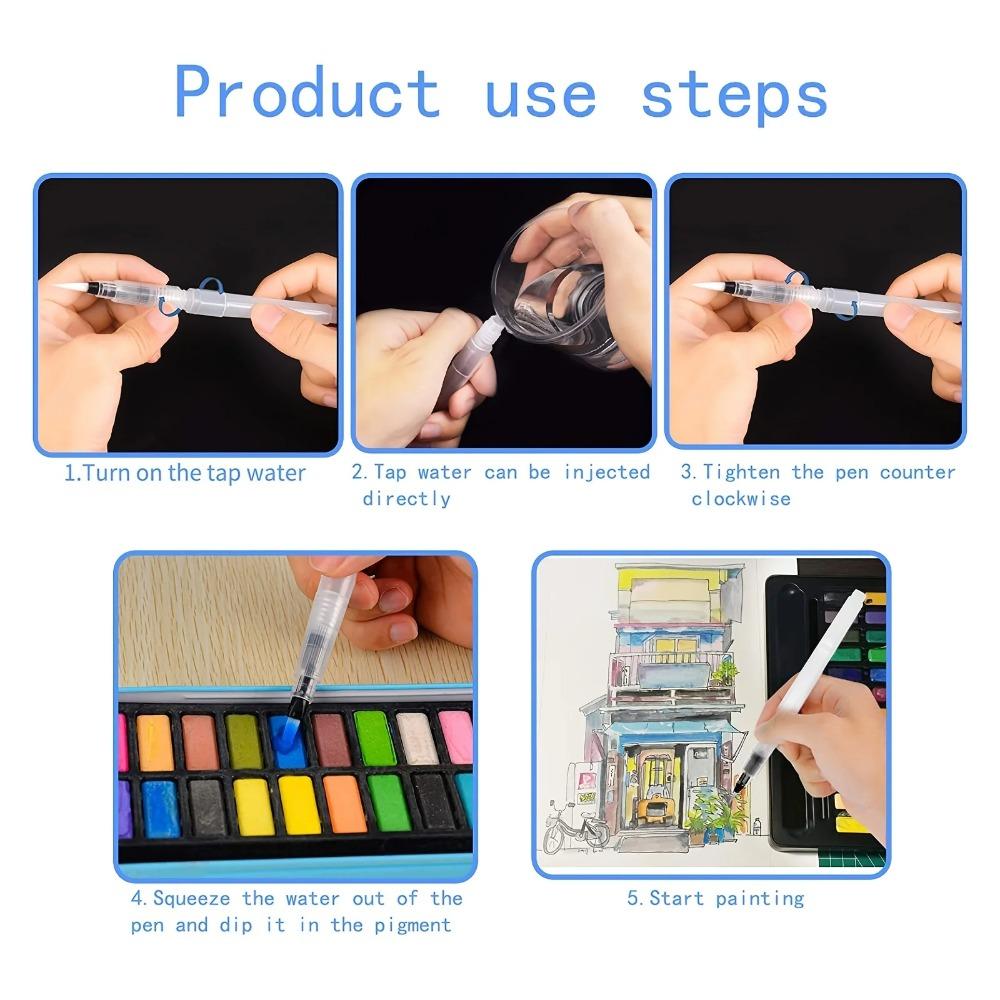 Product use steps

1.Turn on the tap water

2.Tap water can be injected directly

3.Tighten the pen counter clockwise

4.Squeeze the water out of the pen and dip it in the pigment

5.Start painting