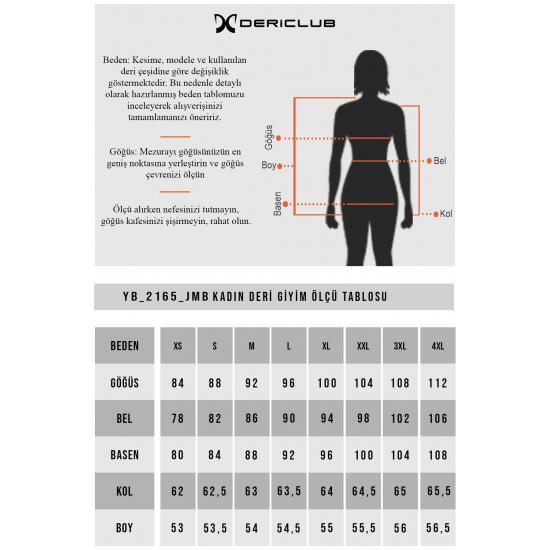 DERICLUB

Beden: Kesime, modele ve kullanılan deri çeşidine göre değişiklik göstermektedir. Bu nedenle detaylı olarak hazırlanmış beden tablomuzu inceleyerek alışverişinizi tamamlamanızı öneririz.

Göğüs: Mezurayı göğüsünüzün en geniş noktasına yerleştirin ve göğüs çevrenizi ölçün

Ölçü alırken nefesinizi tutmayın, göğüs kafesinizi şişirmeyin, rahat olun.

Göğüs

Boy

Basen

Bel

Kol

YB_2165_JMB KADIN DERİ GİYİM ÖLÇÜ TABLOSU

| BEDEN | XS | S | M | L | XL | XXL | 3XL | 4XL |
|---|---|---|---|---|---|---|---|---|
| GÖĞÜS | 84 | 88 | 92 | 96 | 100 | 104 | 108 | 112 |
| BEL | 78 | 82 | 86 | 90 | 94 | 98 | 102 | 106 |
| BASEN | 80 | 84 | 88 | 92 | 96 | 100 | 104 | 108 |
| KOL | 62 | 62,5 | 63 | 63,5 | 64 | 64,5 | 65 | 65,5 |
| BOY | 53 | 53,5 | 54 | 54,5 | 55 | 55,5 | 56 | 56,5 |