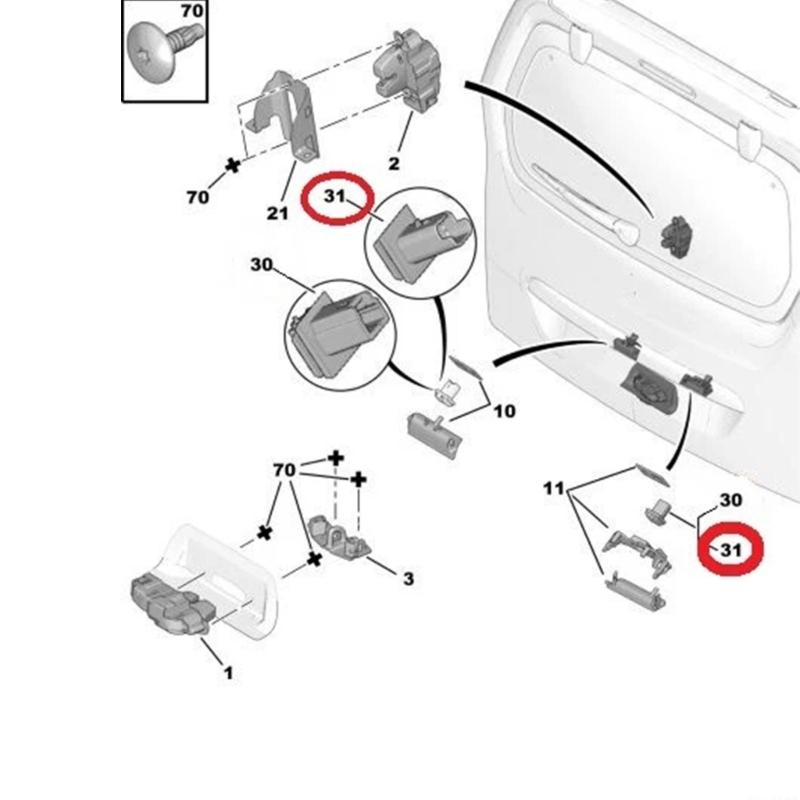 70

70

21

2

31

30

10

70

3

1

11

30

31