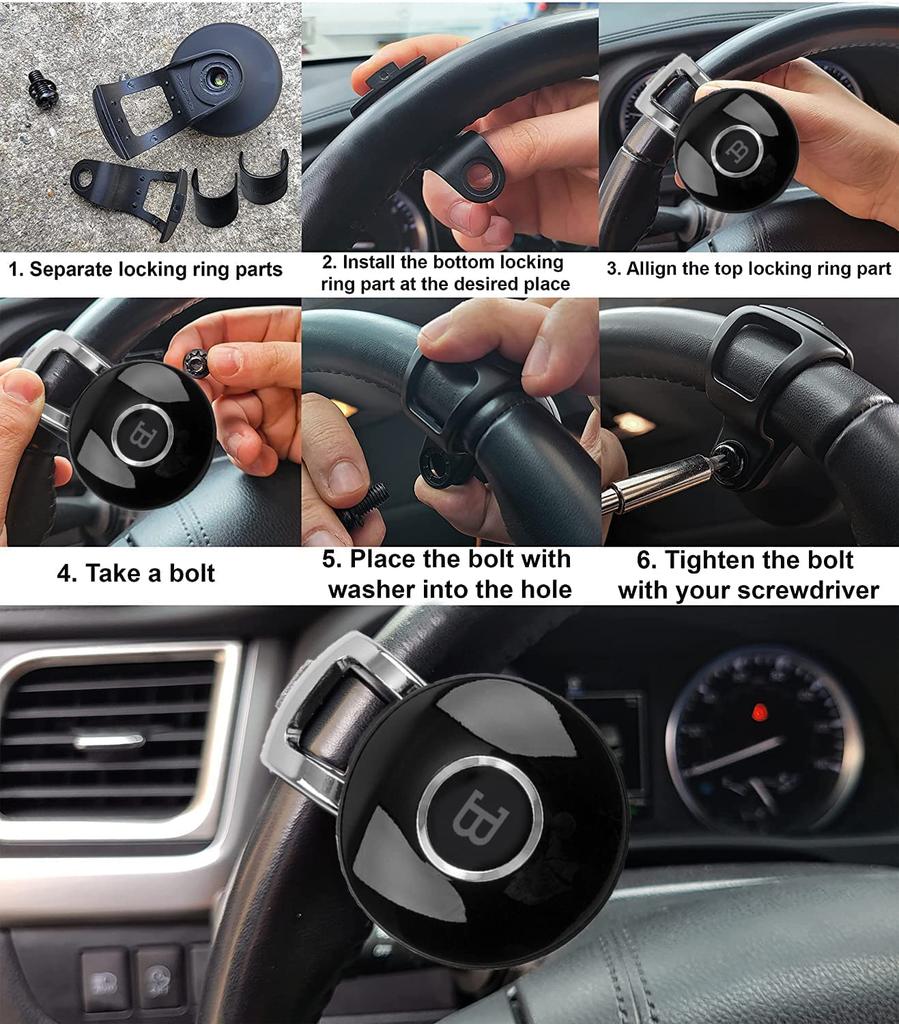 1. Separate locking ring parts

2. Install the bottom locking ring part at the desired place

3. Allign the top locking ring part

4. Take a bolt

5. Place the bolt with washer into the hole

6. Tighten the bolt with your screwdriver