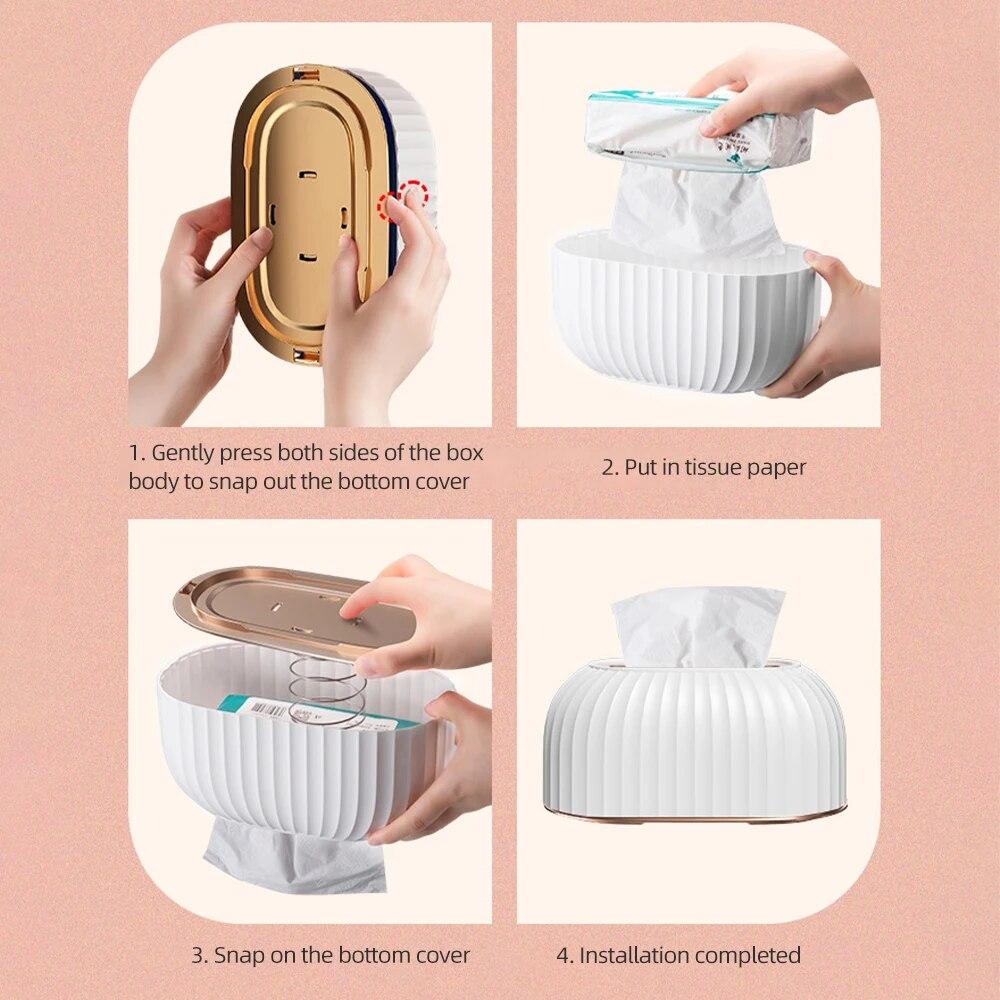 1. Gently press both sides of the box body to snap out the bottom cover

2. Put in tissue paper

3. Snap on the bottom cover

4. Installation completed