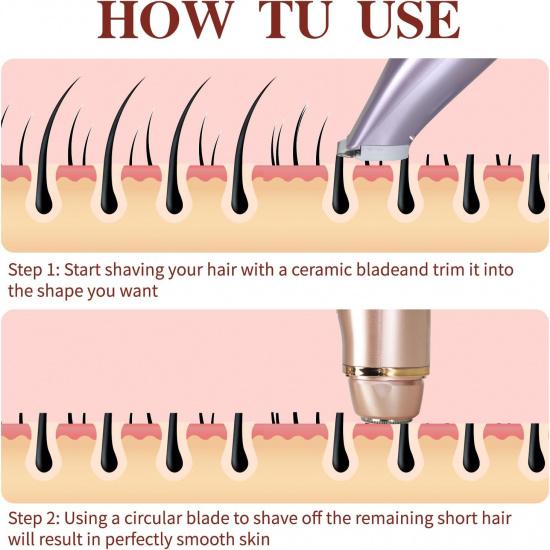 HOW TU USE

Step 1: Start shaving your hair with a ceramic bladeand trim it into the shape you want

Step 2: Using a circular blade to shave off the remaining short hair will result in perfectly smooth skin