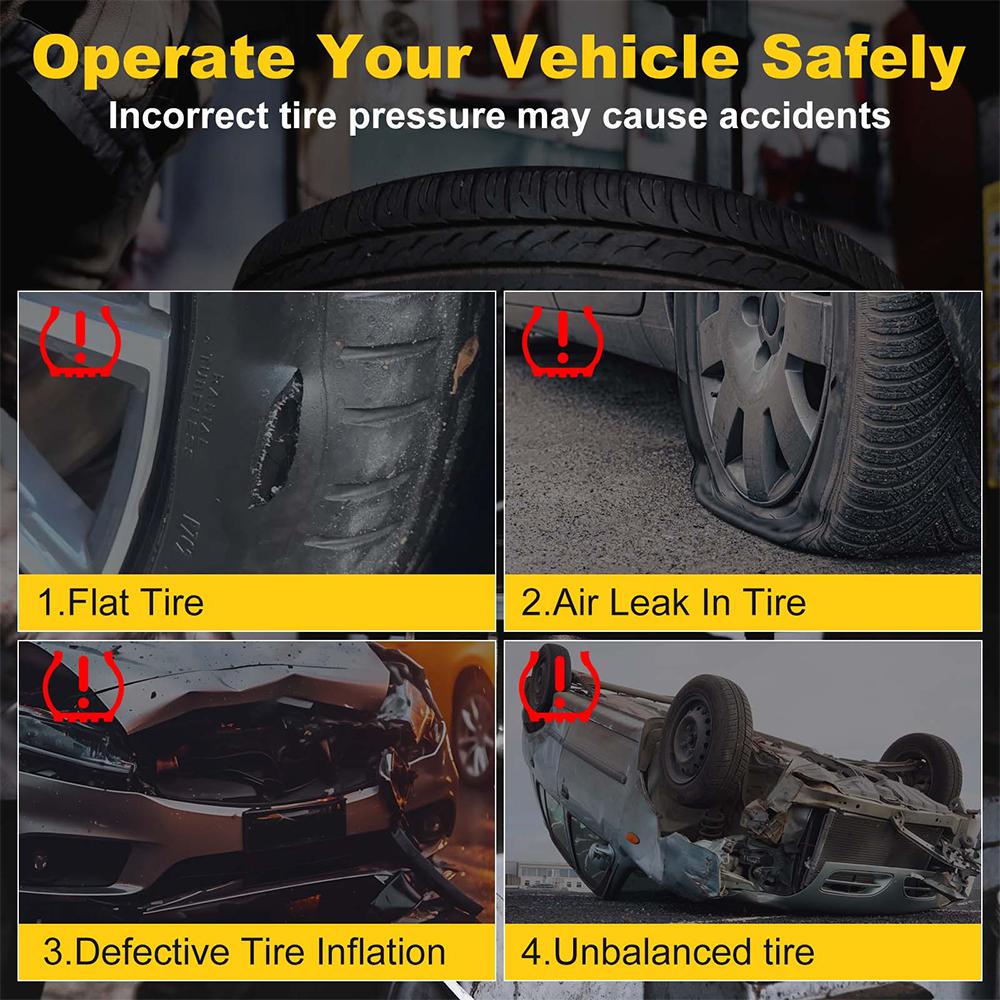 Operate Your Vehicle Safely
Incorrect tire pressure may cause accidents

1.Flat Tire

2.Air Leak In Tire

3.Defective Tire Inflation

4.Unbalanced tire