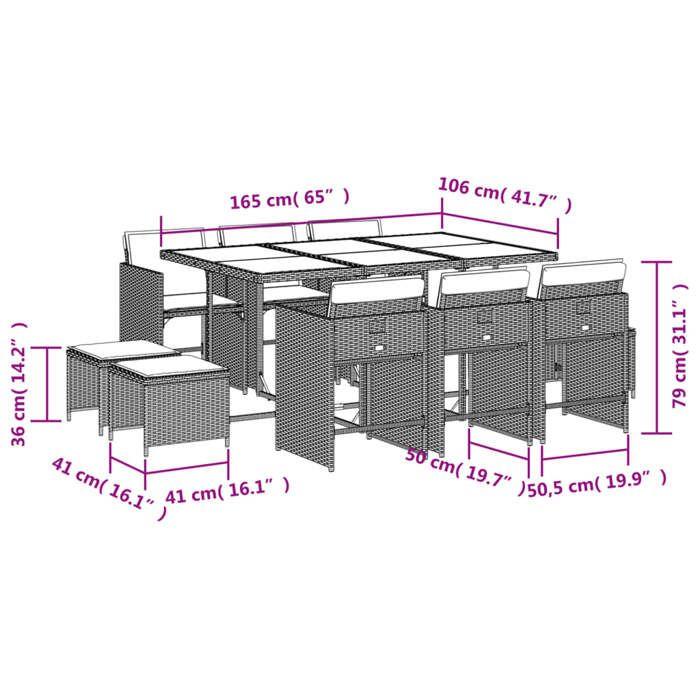 165 cm( 65" )
106 cm( 41.7" )
79 cm( 31.1" )
36 cm( 14.2" )
41 cm( 16.1" )
41 cm( 16.1" )
50 cm( 19.7" )
50,5 cm( 19.9" )