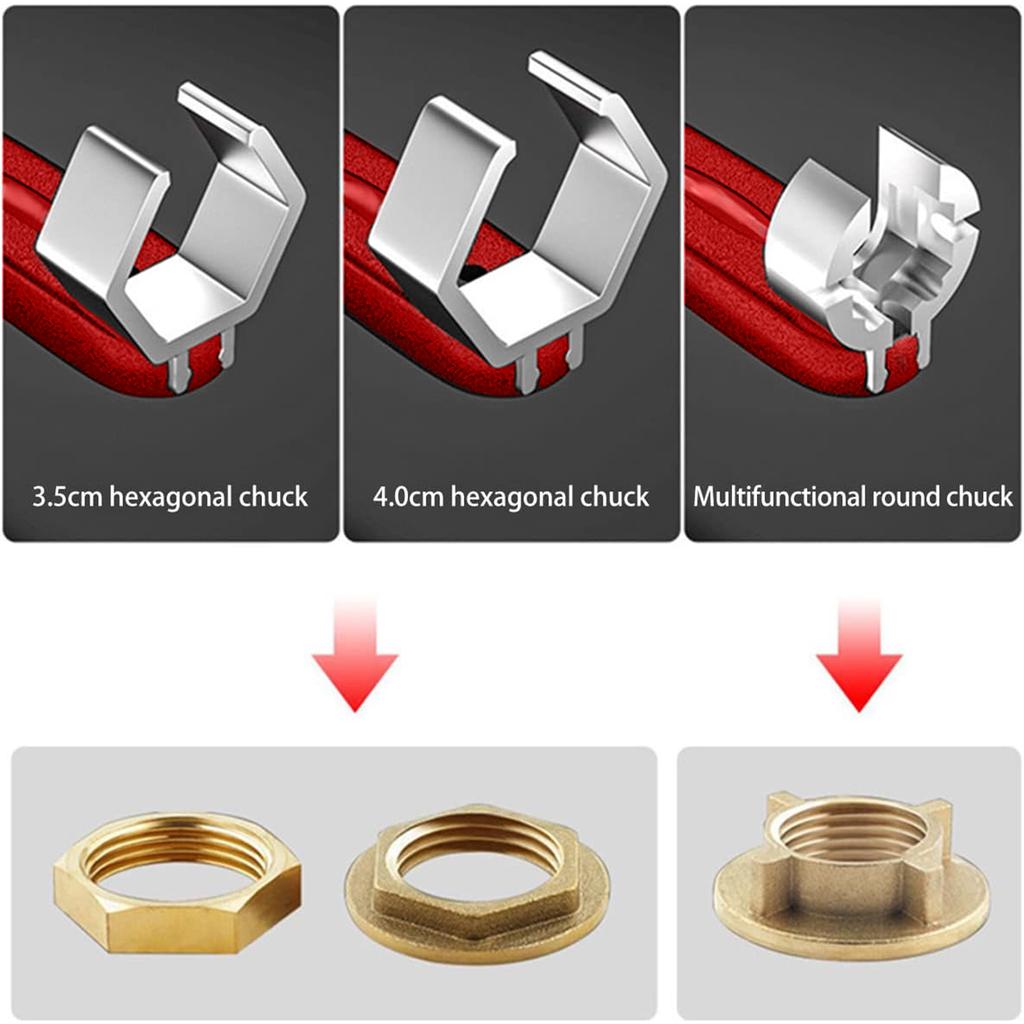 3.5cm hexagonal chuck

4.0cm hexagonal chuck

Multifunctional round chuck