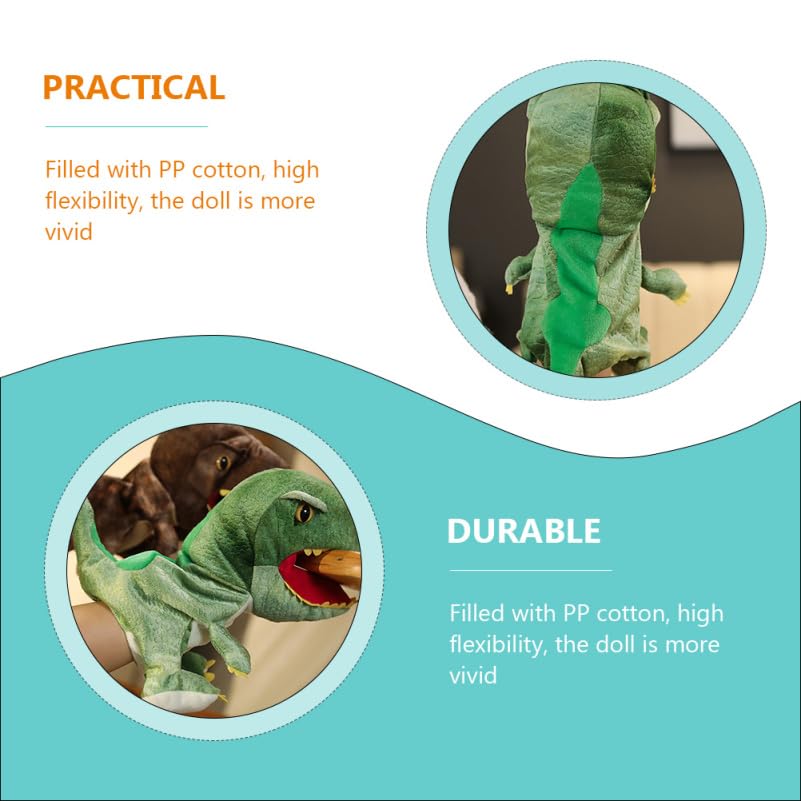 PRACTICAL

Filled with PP cotton, high flexibility, the doll is more vivid

DURABLE

Filled with PP cotton, high flexibility, the doll is more vivid