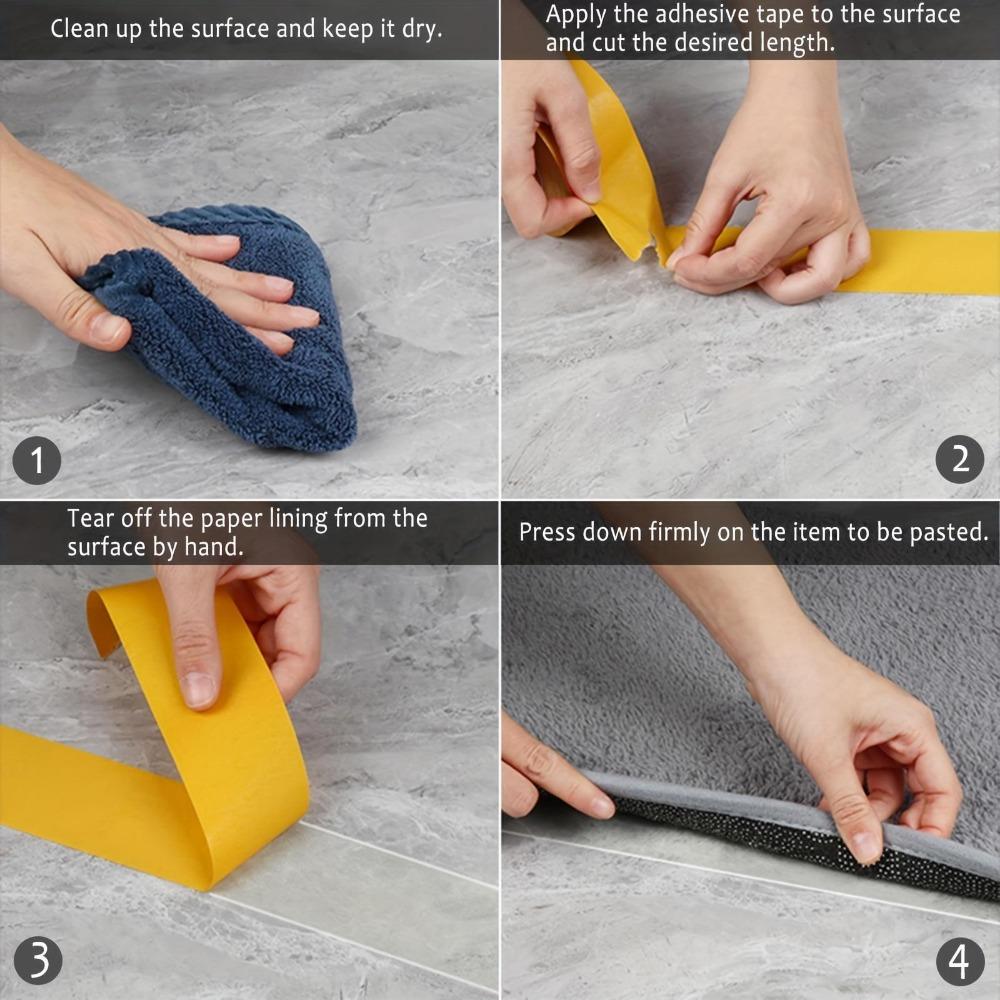 Clean up the surface and keep it dry.

1

Apply the adhesive tape to the surface and cut the desired length.

2

Tear off the paper lining from the surface by hand.

3

Press down firmly on the item to be pasted.

4