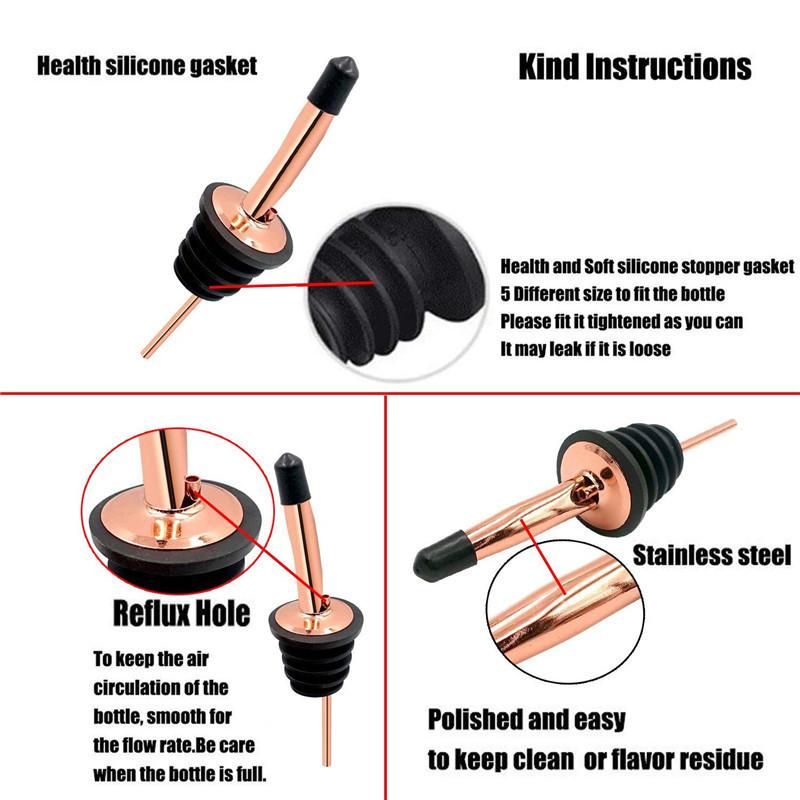 Health silicone gasket

Kind Instructions

Health and Soft silicone stopper gasket
5 Different size to fit the bottle
Please fit it tightened as you can
It may leak if it is loose

Reflux Hole

To keep the air circulation of the bottle, smooth for the flow rate.Be care when the bottle is full.

Stainless steel

Polished and easy to keep clean or flavor residue