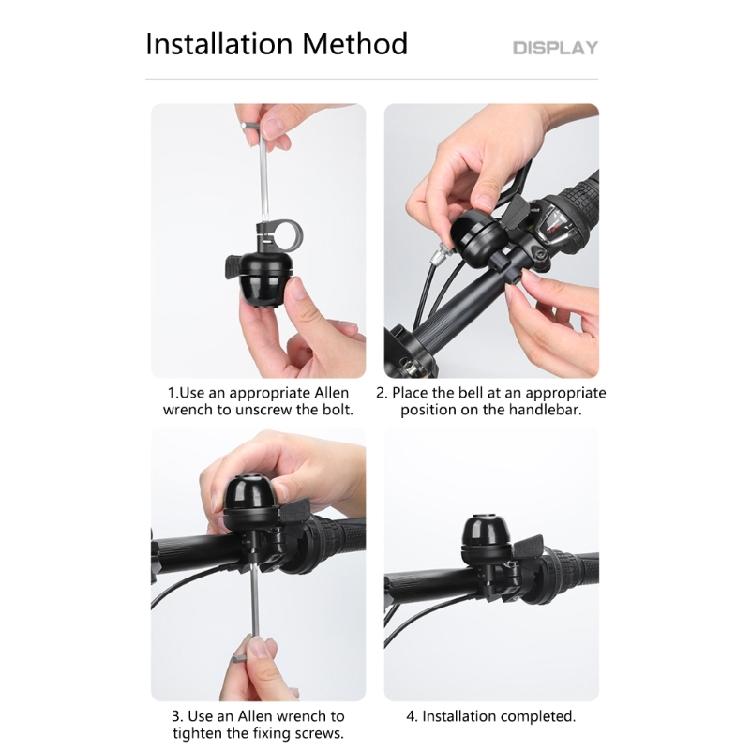 Installation Method

DISPLAY

1.Use an appropriate Allen wrench to unscrew the bolt.

2. Place the bell at an appropriate position on the handlebar.

3. Use an Allen wrench to tighten the fixing screws.

4. Installation completed.