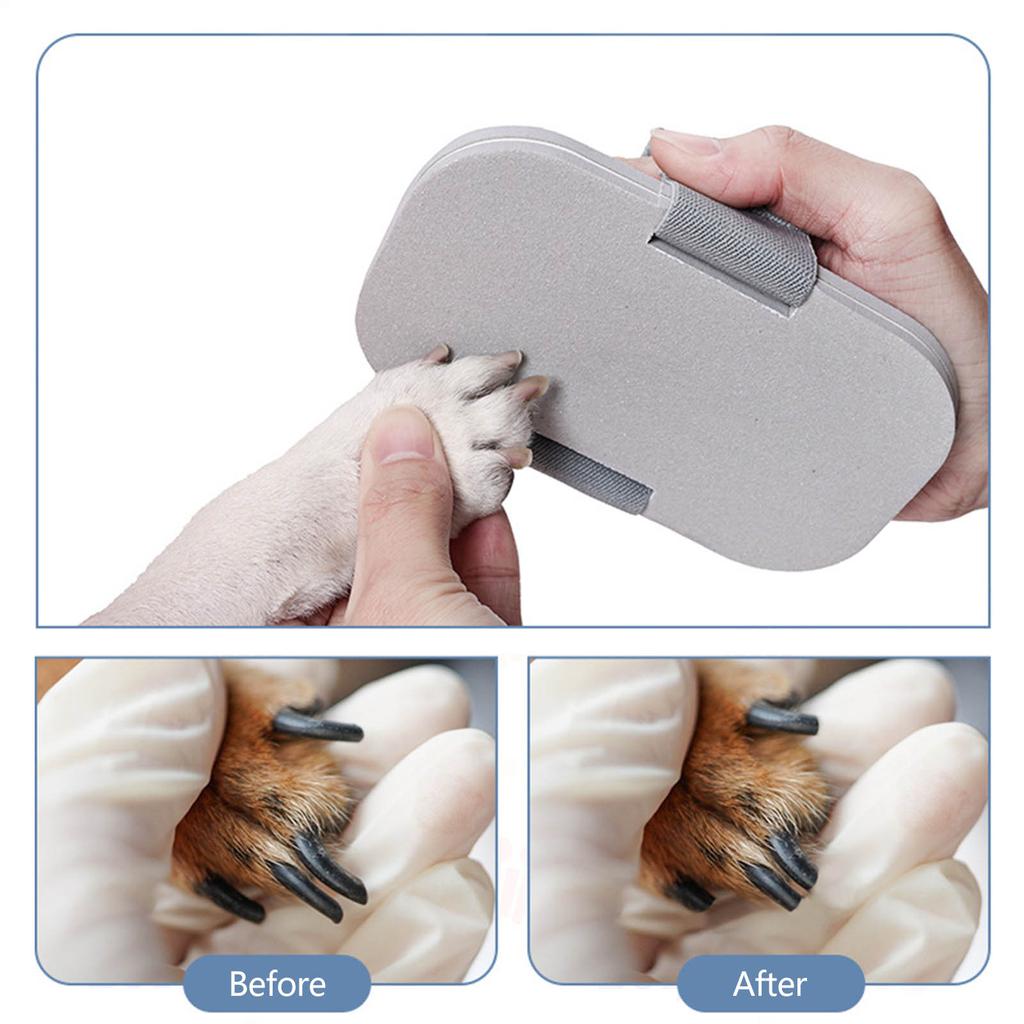 Before

After