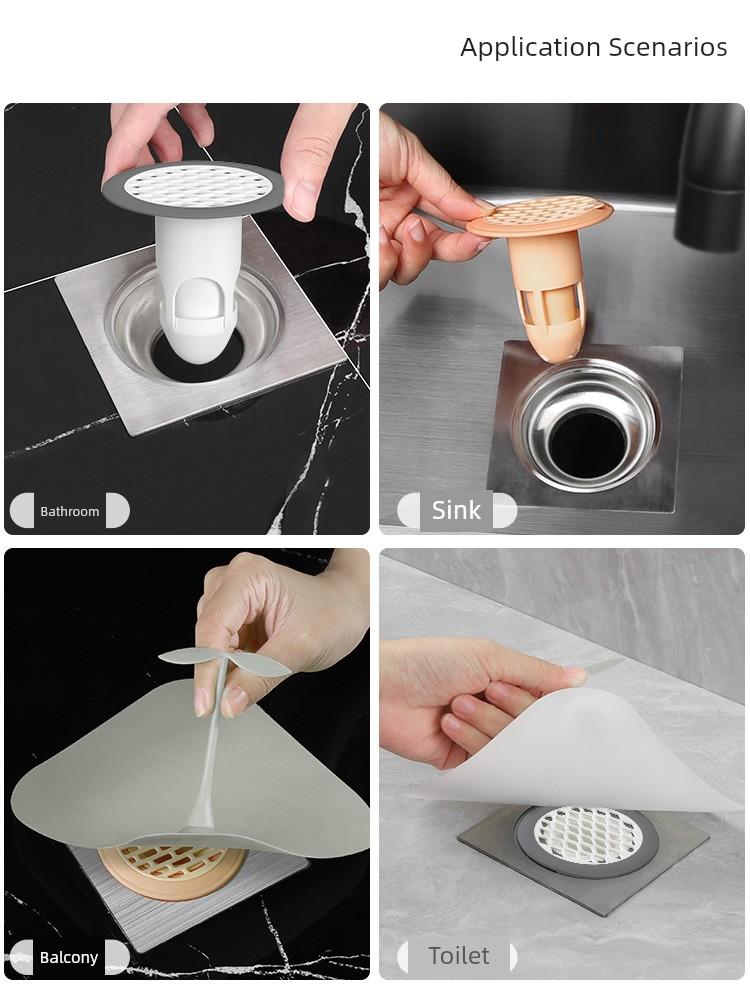 Application Scenarios

Bathroom

Sink

Balcony

Toilet