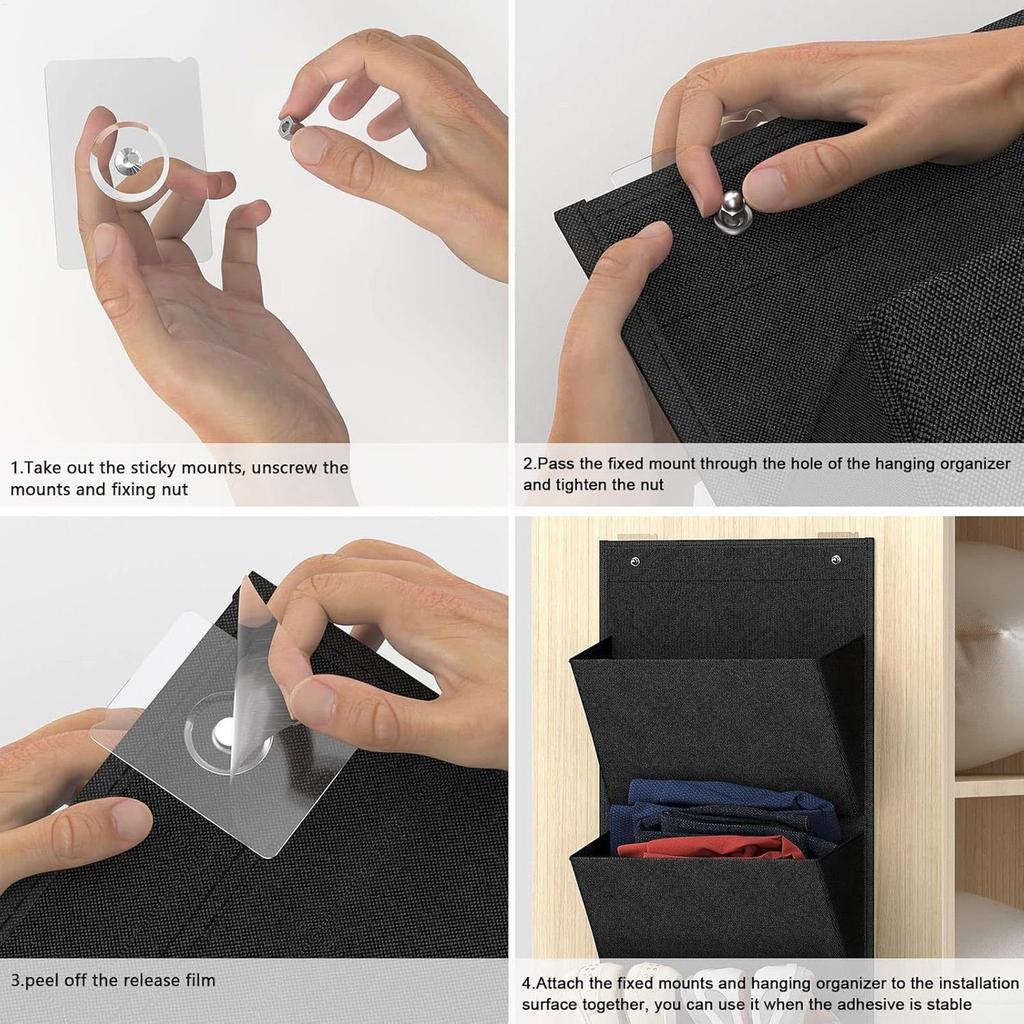 1.Take out the sticky mounts, unscrew the mounts and fixing nut

2.Pass the fixed mount through the hole of the hanging organizer and tighten the nut

3.peel off the release film

4.Attach the fixed mounts and hanging organizer to the installation surface together, you can use it when the adhesive is stable