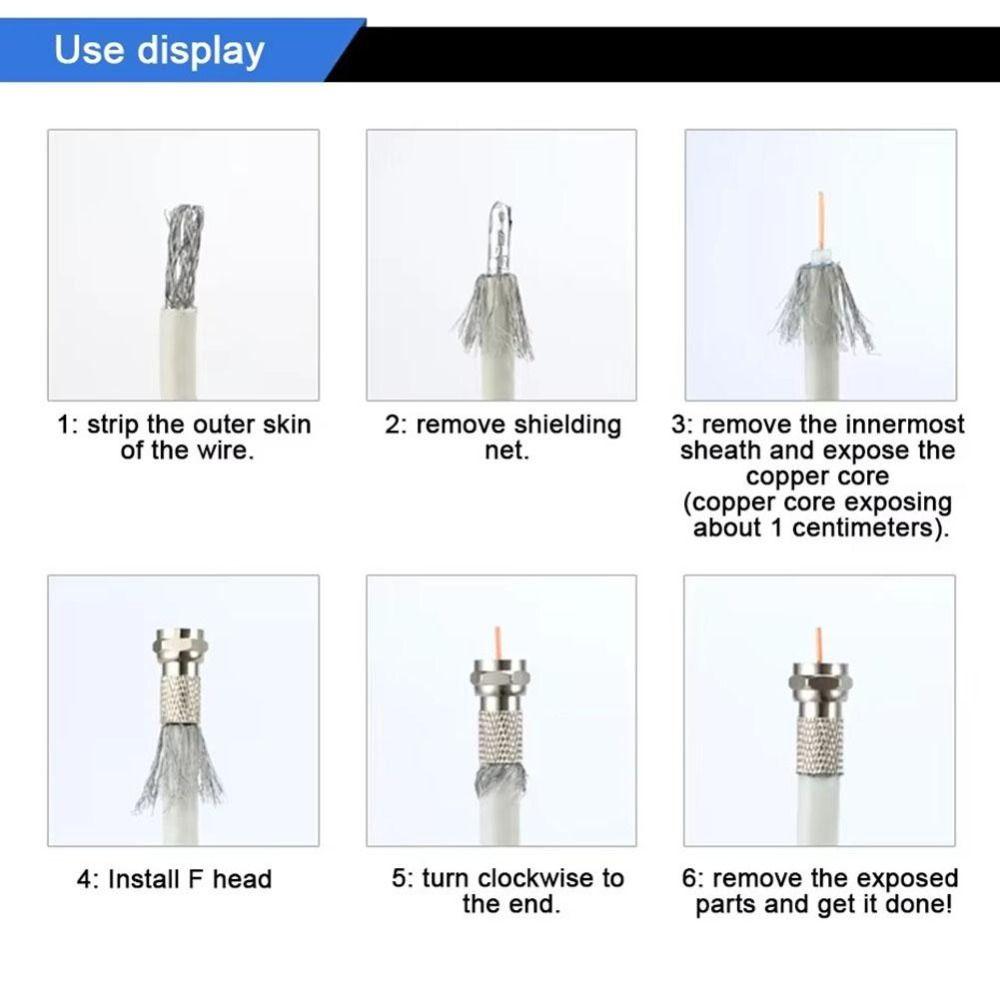 Use display

1: strip the outer skin of the wire.

2: remove shielding net.

3: remove the innermost sheath and expose the copper core (copper core exposing about 1 centimeters).

4: Install F head

5: turn clockwise to the end.

6: remove the exposed parts and get it done!