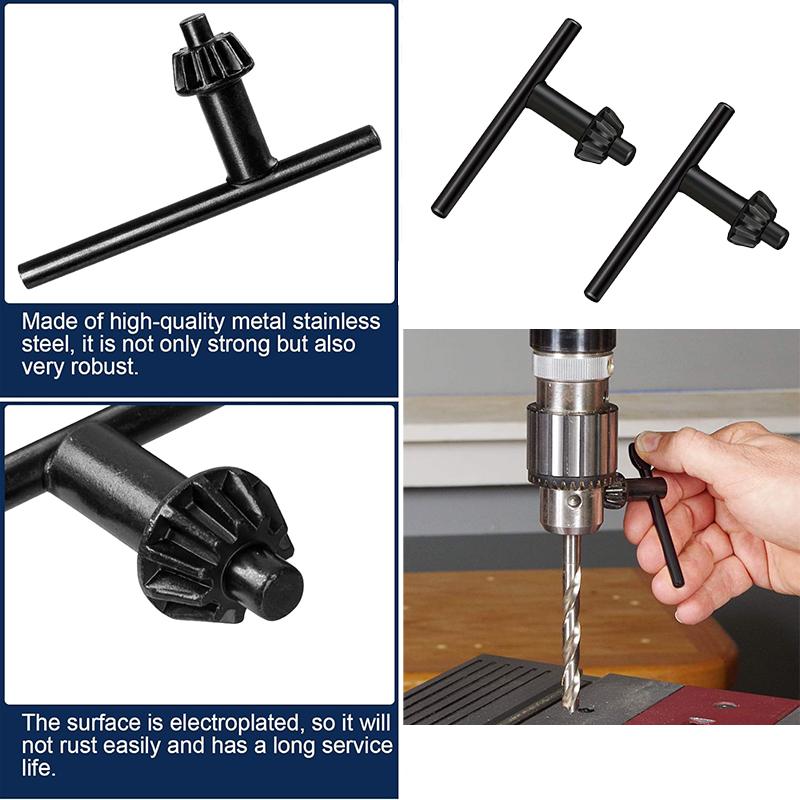 Made of high-quality metal stainless steel, it is not only strong but also very robust.

The surface is electroplated, so it will not rust easily and has a long service life.