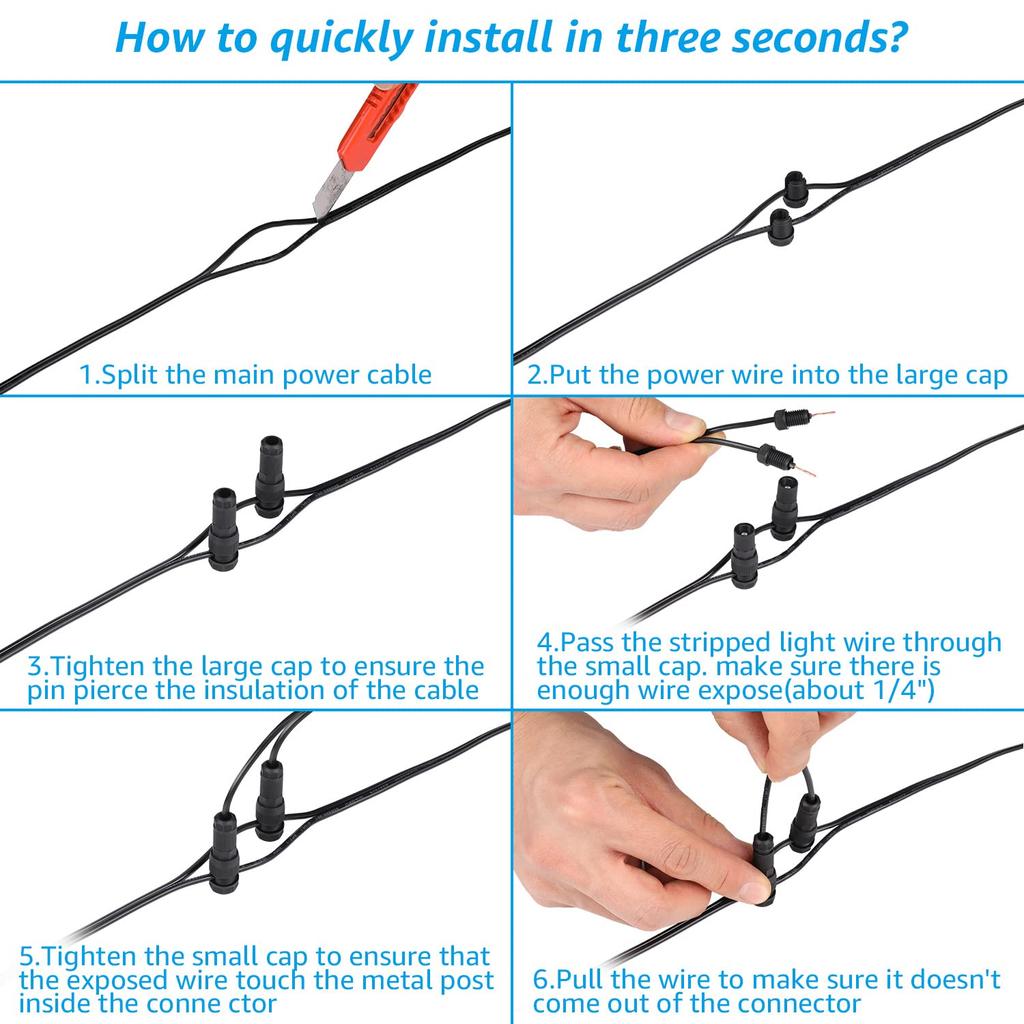 How to quickly install in three seconds?

1.Split the main power cable

2.Put the power wire into the large cap

3.Tighten the large cap to ensure the pin pierce the insulation of the cable

4.Pass the stripped light wire through the small cap. make sure there is enough wire expose(about 1/4")

5.Tighten the small cap to ensure that the exposed wire touch the metal post inside the conne ctor

6.Pull the wire to make sure it doesn't come out of the connector