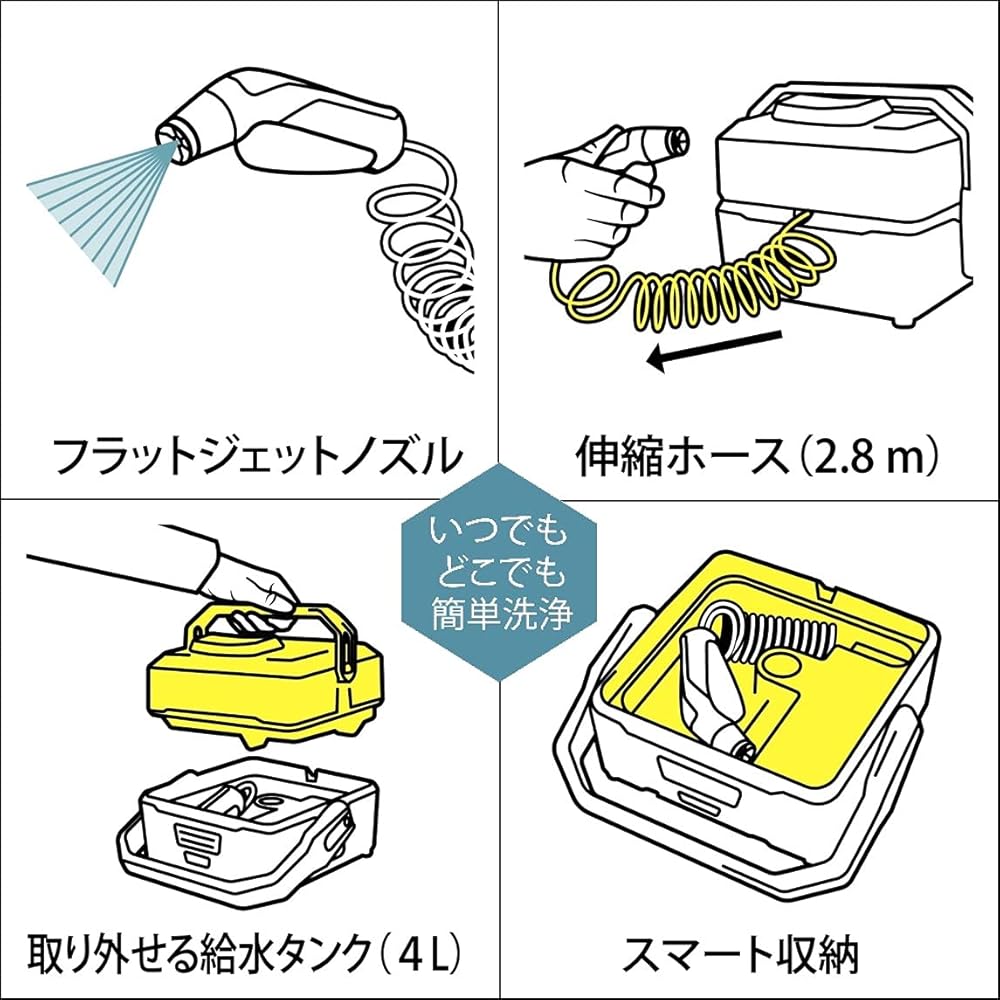 フラットジェットノズル

伸縮ホース（2.8 m）

いつでも
どこでも
簡単洗浄

取り外せる給水タンク（4 L）

スマート収納