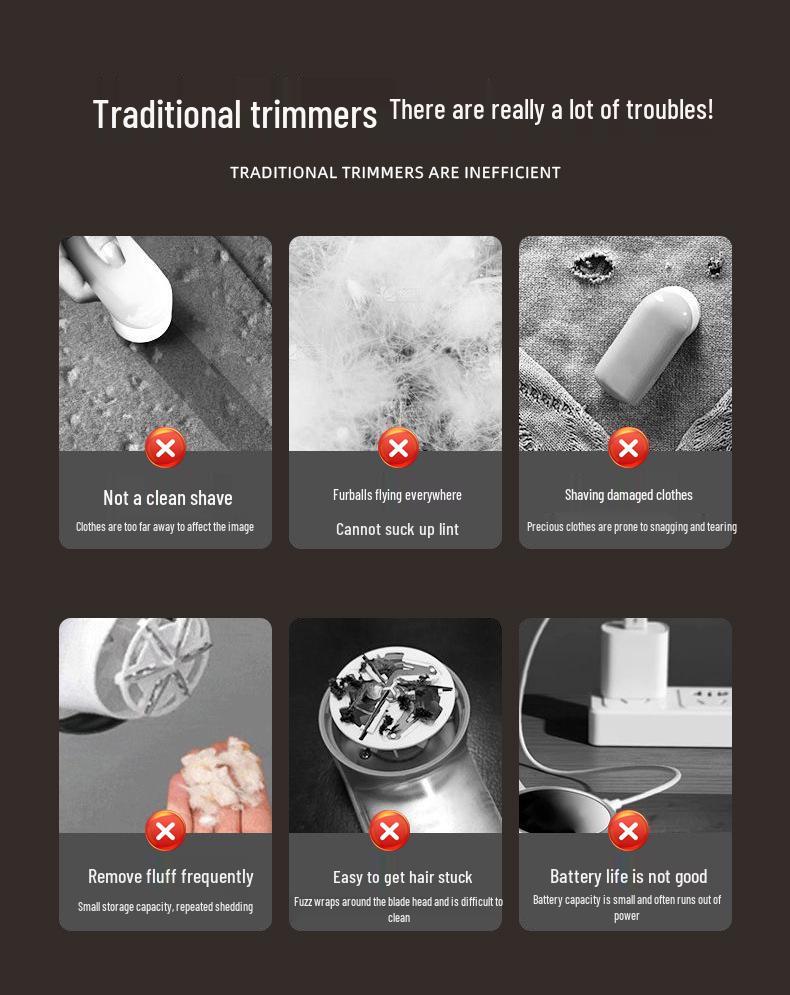 Traditional trimmers There are really a lot of troubles!

TRADITIONAL TRIMMERS ARE INEFFICIENT

Not a clean shave

Clothes are too far away to affect the image

Furballs flying everywhere

Cannot suck up lint

Shaving damaged clothes

Precious clothes are prone to snagging and tearing

Remove fluff frequently

Small storage capacity, repeated shedding

Easy to get hair stuck

Fuzz wraps around the blade head and is difficult to clean

Battery life is not good

Battery capacity is small and often runs out of power