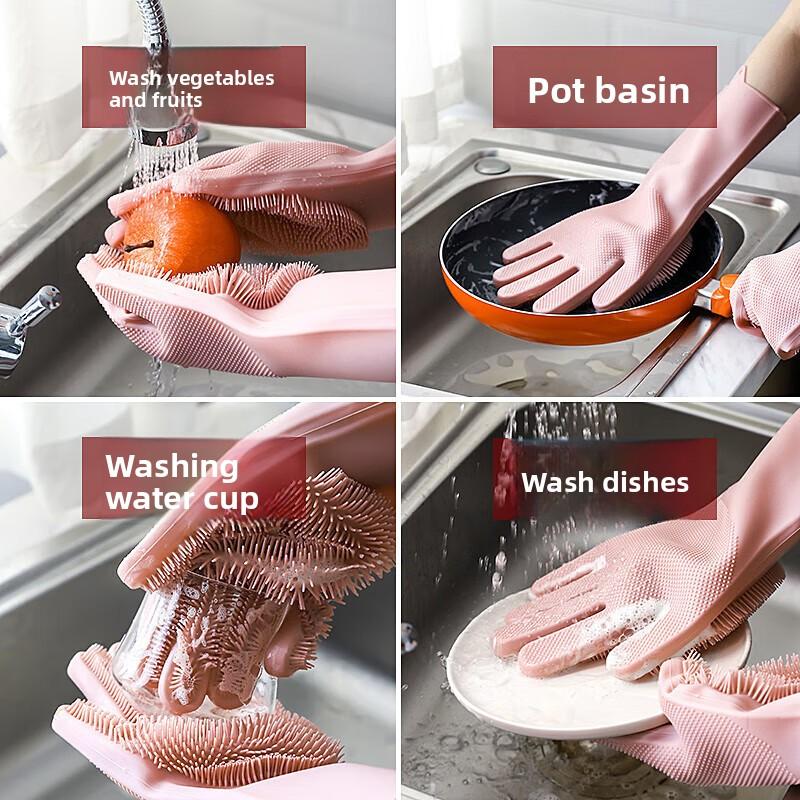 Wash vegetables and fruits

Pot basin

Washing water cup

Wash dishes