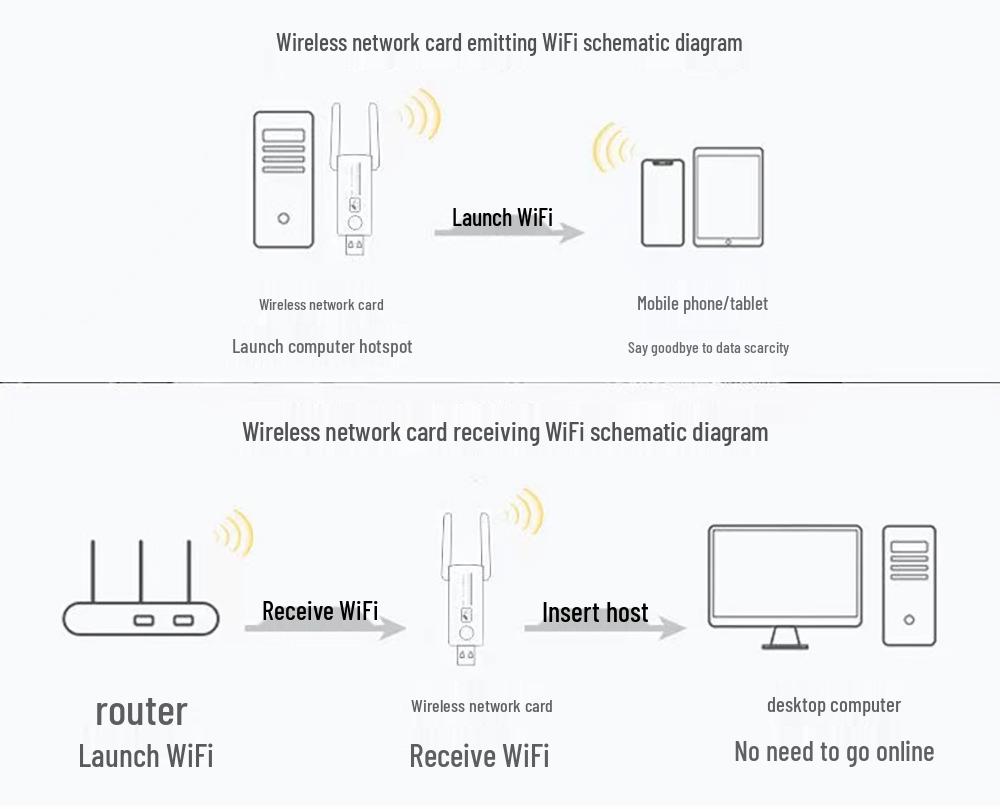 Wireless network card emitting WiFi schematic diagram

Launch WiFi

Wireless network card
Launch computer hotspot

Mobile phone/tablet
Say goodbye to data scarcity

Wireless network card receiving WiFi schematic diagram

Receive WiFi

Insert host

router
Launch WiFi

Wireless network card
Receive WiFi

desktop computer
No need to go online