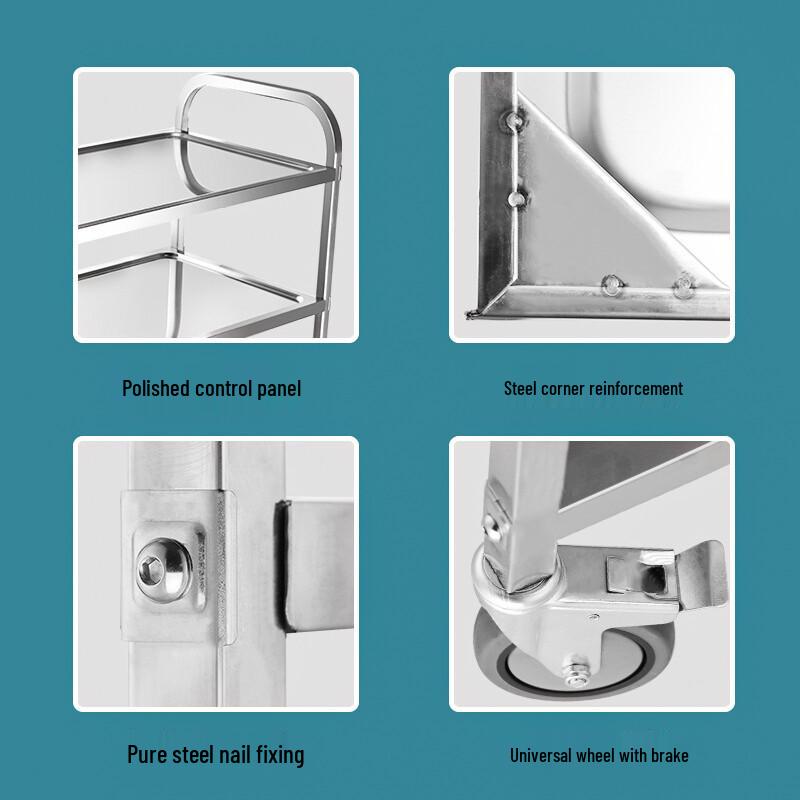 Polished control panel

Steel corner reinforcement

Pure steel nail fixing

Universal wheel with brake