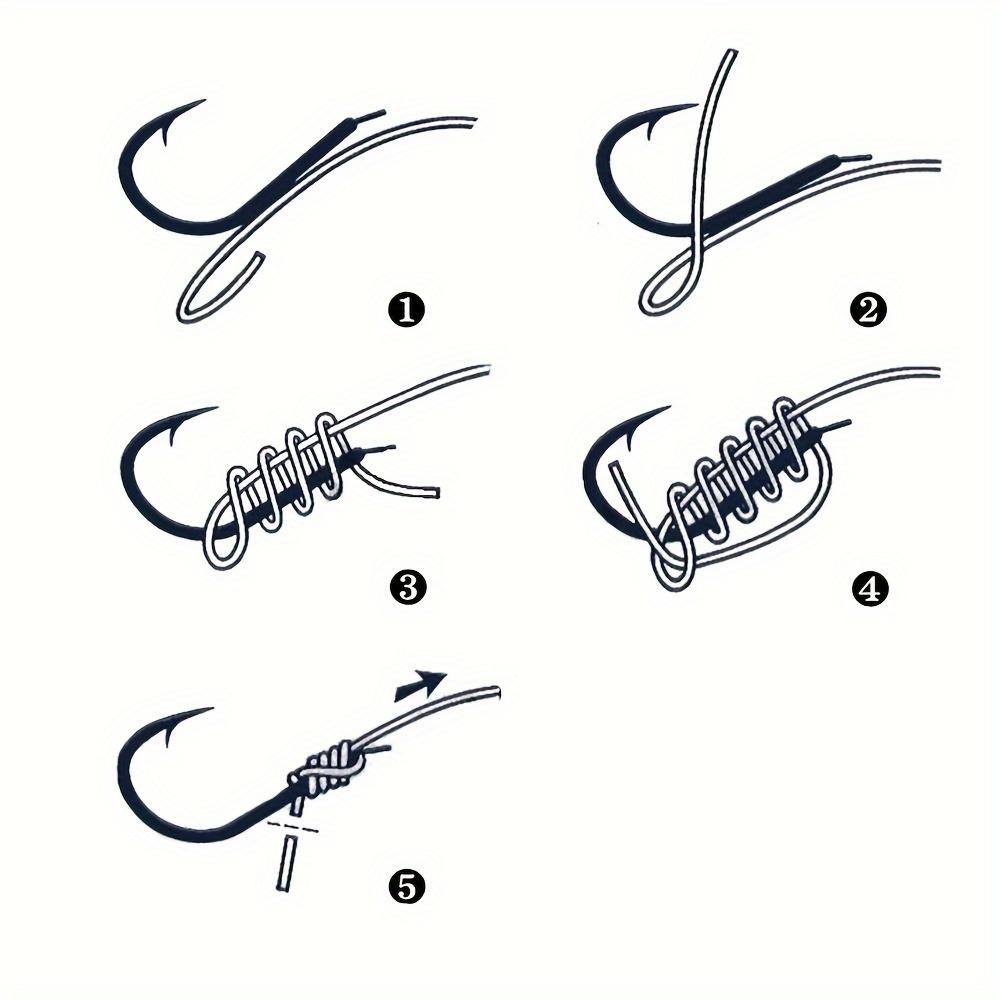 ❶
❷
❸
❹
❺