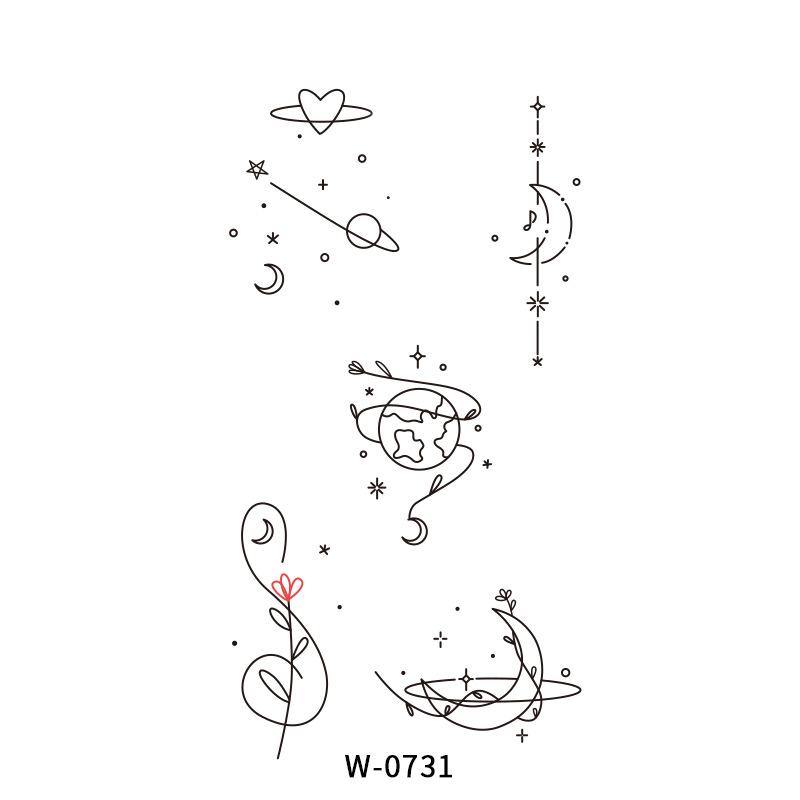 W-0731