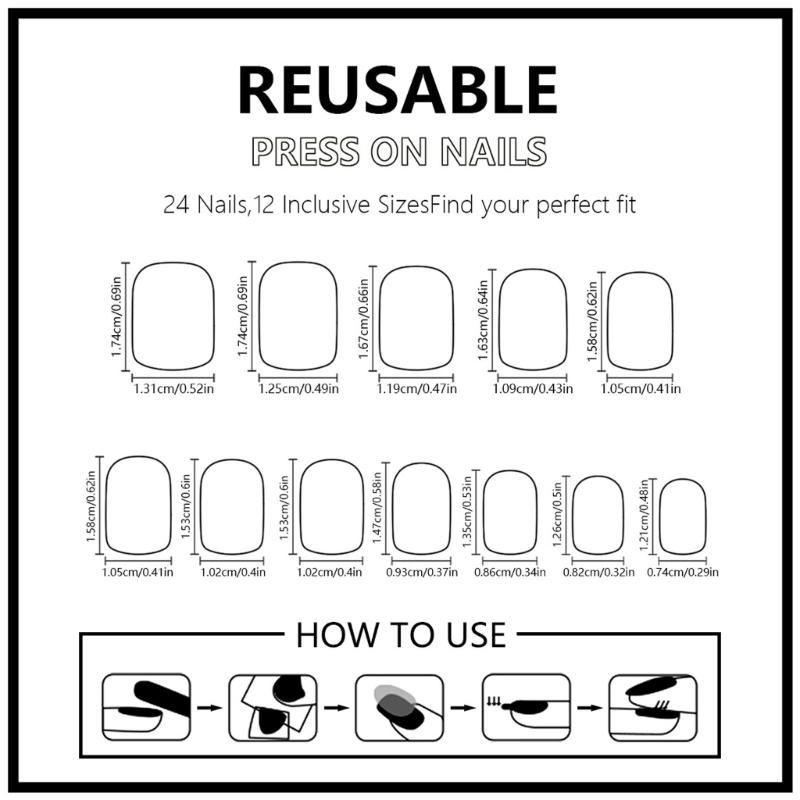 REUSABLE
PRESS ON NAILS

24 Nails,12 Inclusive SizesFind your perfect fit

1.74cm/0.69in
1.31cm/0.52in
1.74cm/0.69in
1.25cm/0.49in
1.67cm/0.66in
1.19cm/0.47in
1.63cm/0.64in
1.09cm/0.43in
1.58cm/0.62in
1.05cm/0.41in

1.58cm/0.62in
1.05cm/0.41in
1.53cm/0.6in
1.02cm/0.4in
1.53cm/0.6in
1.02cm/0.4in
1.47cm/0.58in
0.93cm/0.37in
1.35cm/0.53in
0.86cm/0.34in
1.26cm/0.5in
0.82cm/0.32in
1.21cm/0.48in
0.74cm/0.29in

HOW TO USE