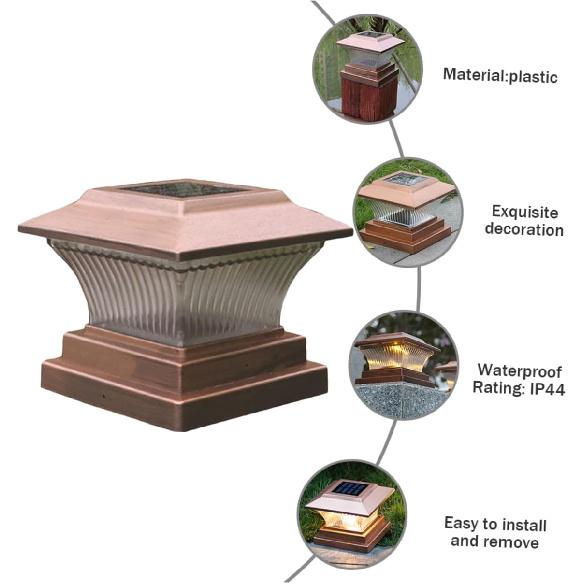 Material:plastic

Exquisite decoration

Waterproof Rating: IP44

Easy to install and remove