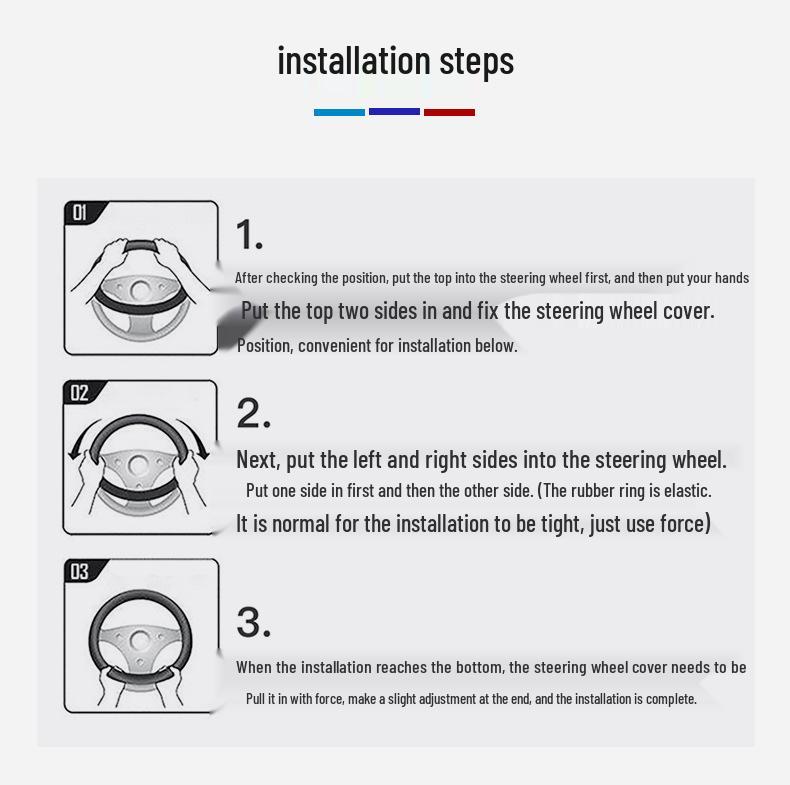 installation steps

01

1.

After checking the position, put the top into the steering wheel first, and then put your hands

Put the top two sides in and fix the steering wheel cover.

Position, convenient for installation below.

02

2.

Next, put the left and right sides into the steering wheel.

Put one side in first and then the other side. (The rubber ring is elastic.

It is normal for the installation to be tight, just use force)

03

3.

When the installation reaches the bottom, the steering wheel cover needs to be

Pull it in with force, make a slight adjustment at the end, and the installation is complete.