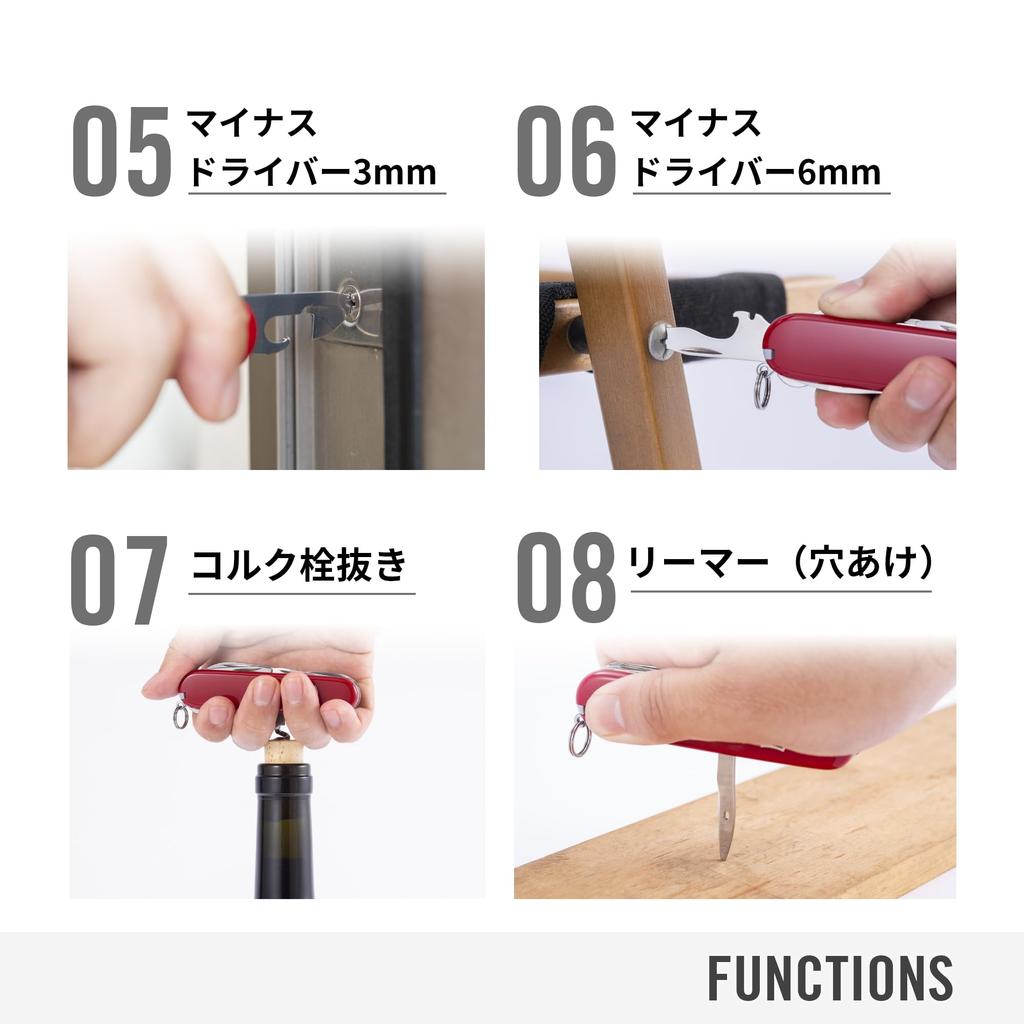 05 マイナス
ドライバー3mm

06 マイナス
ドライバー6mm

07 コルク栓抜き

08 リーマー（穴あけ）

FUNCTIONS