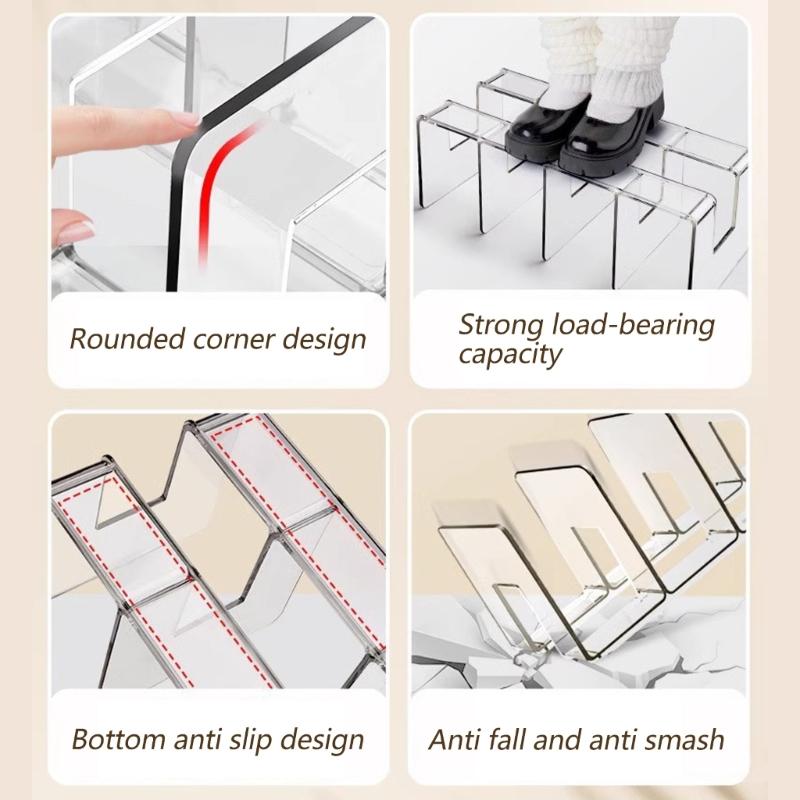 Rounded corner design

Strong load-bearing capacity

Bottom anti slip design

Anti fall and anti smash