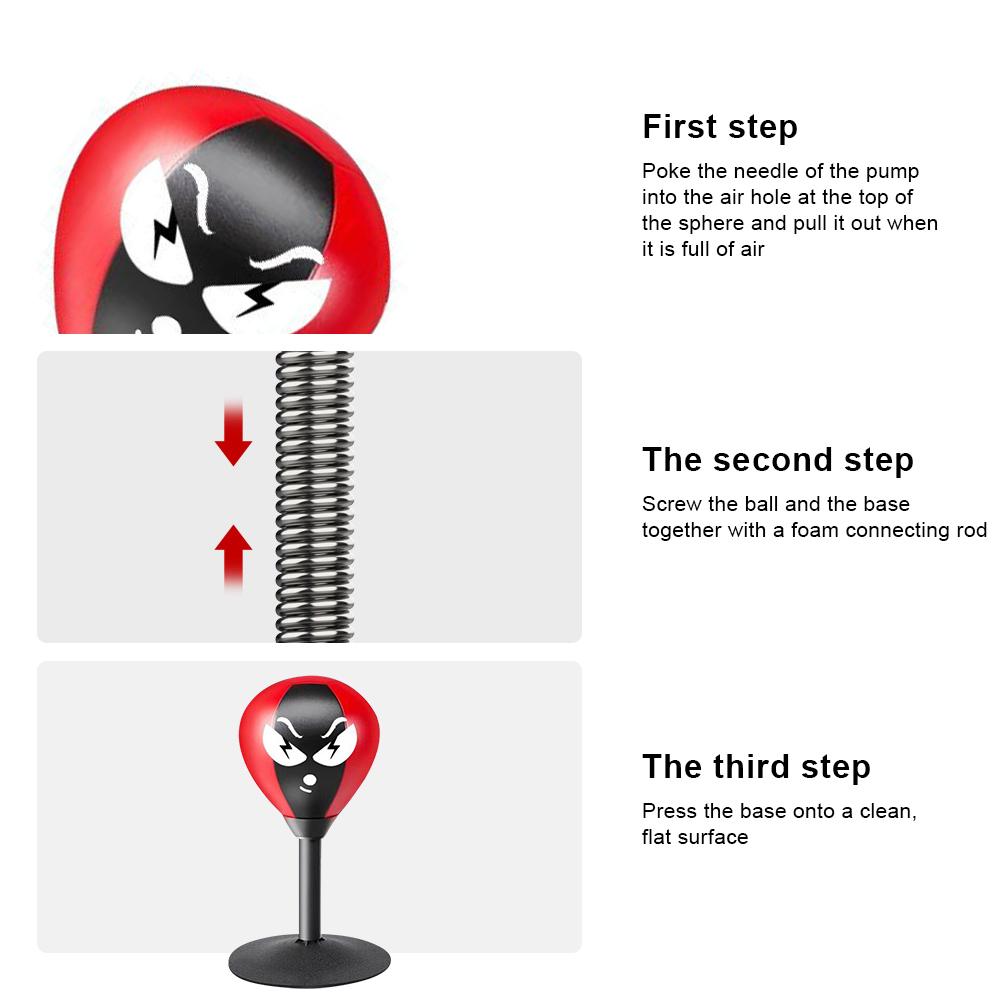 First step

Poke the needle of the pump into the air hole at the top of the sphere and pull it out when it is full of air

The second step

Screw the ball and the base together with a foam connecting rod

The third step

Press the base onto a clean, flat surface