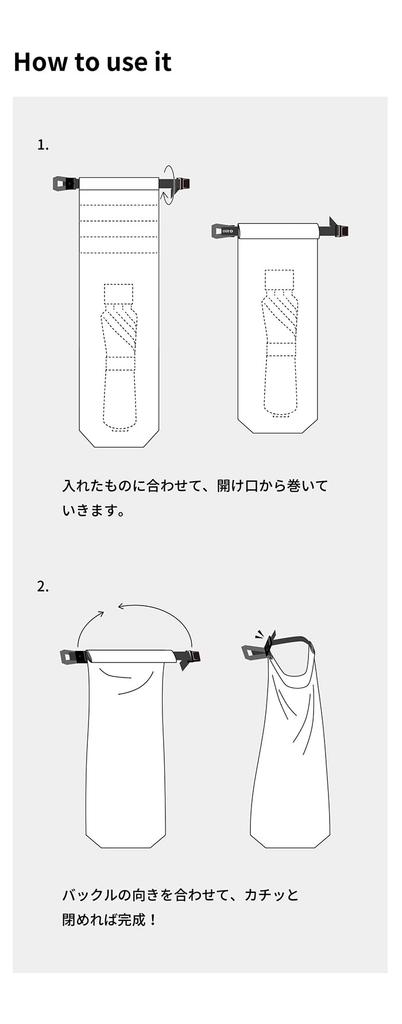 How to use it

1.

入れたものに合わせて、開け口から巻いていきます。

2.

バックルの向きを合わせて、カチッと閉めれば完成！