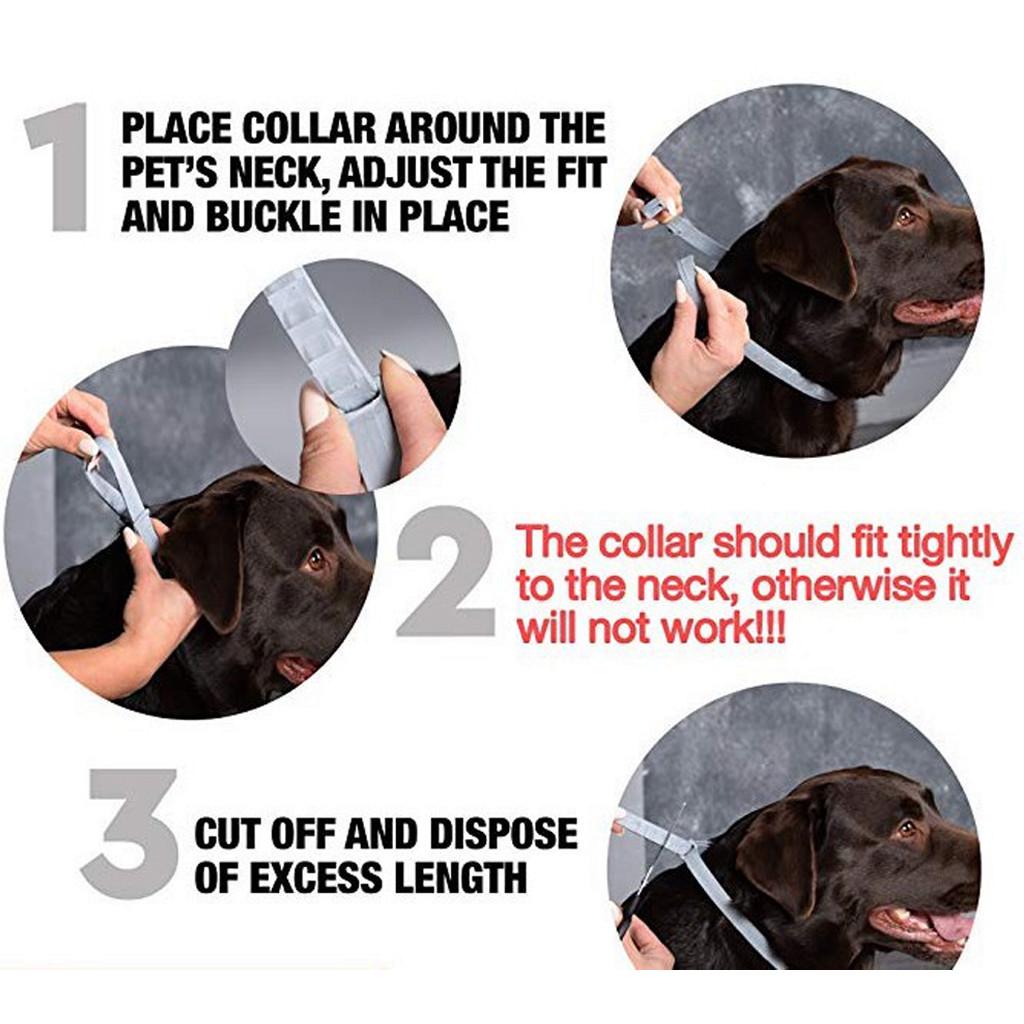 1 PLACE COLLAR AROUND THE PET'S NECK, ADJUST THE FIT AND BUCKLE IN PLACE

2 The collar should fit tightly to the neck, otherwise it will not work!!!

3 CUT OFF AND DISPOSE OF EXCESS LENGTH