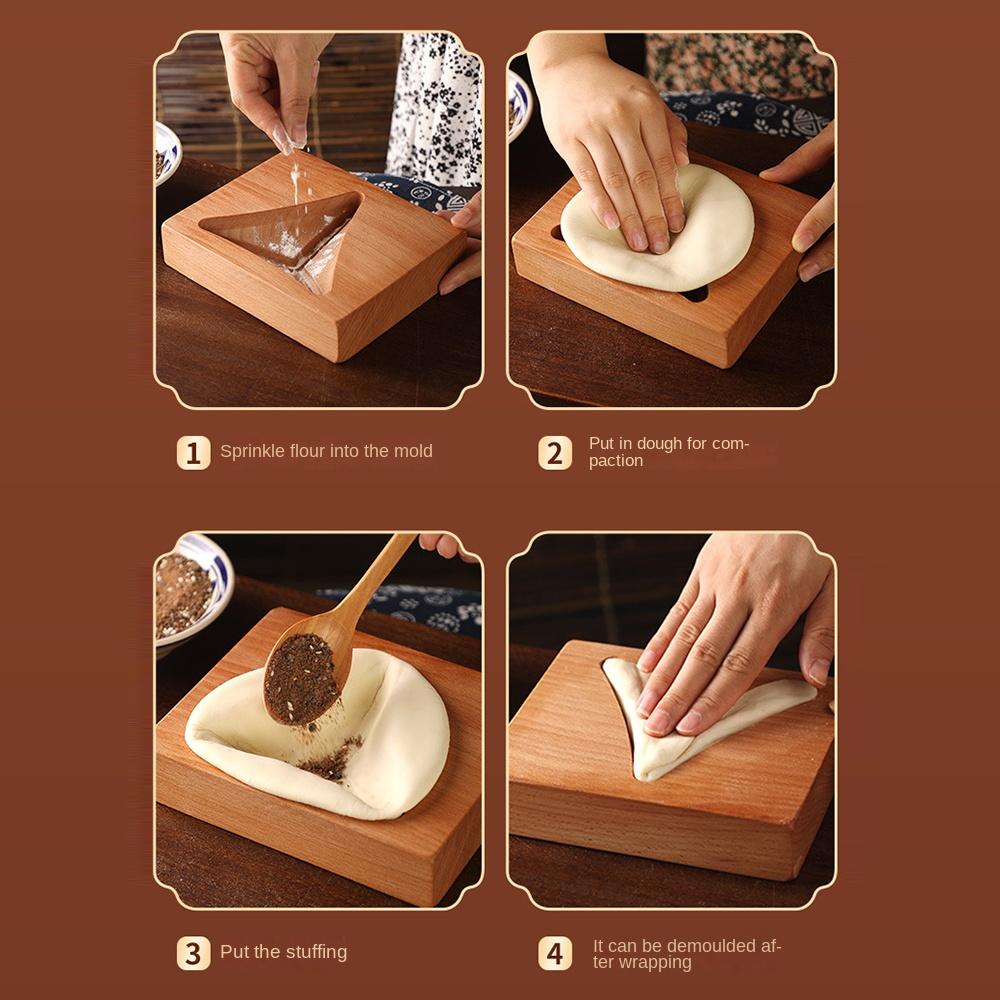 1 Sprinkle flour into the mold

2 Put in dough for compaction

3 Put the stuffing

4 It can be demoulded after wrapping