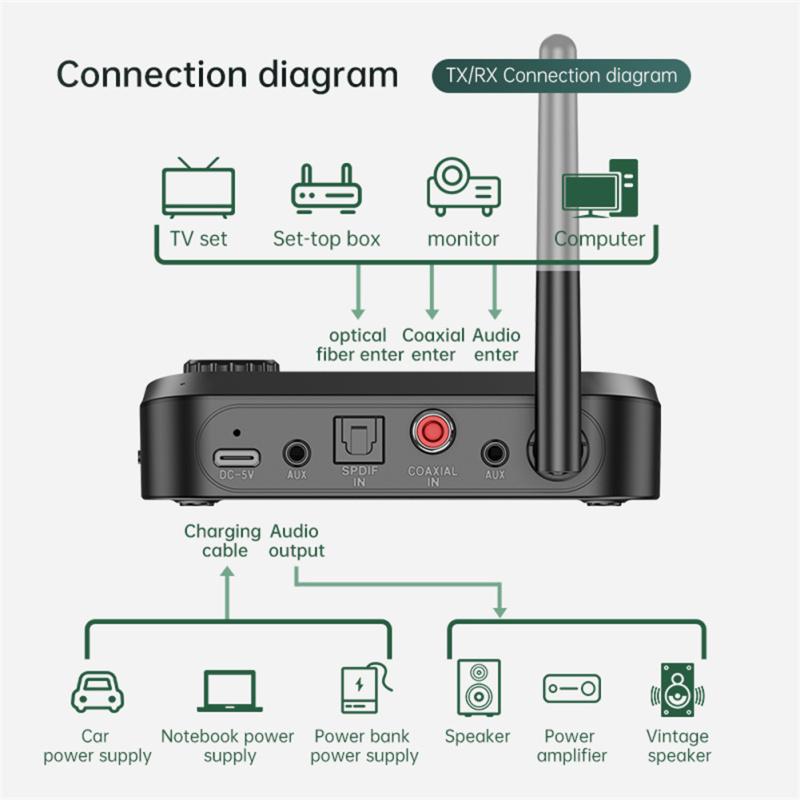 Connection diagram

TX/RX Connection diagram

TV set

Set-top box

monitor

Computer

optical fiber enter

Coaxial enter

Audio enter

DC-5V

AUX

SPDIF IN

COAXIAL IN

AUX

Charging cable

Audio output

Car power supply

Notebook power supply

Power bank power supply

Speaker

Power amplifier

Vintage speaker