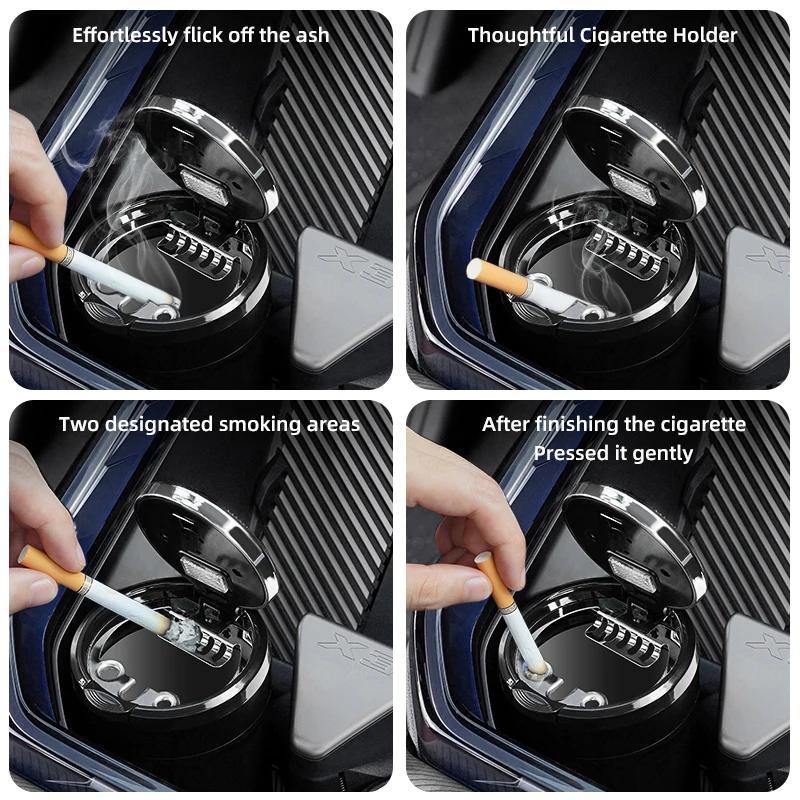 Effortlessly flick off the ash

Thoughtful Cigarette Holder

Two designated smoking areas

After finishing the cigarette
Pressed it gently