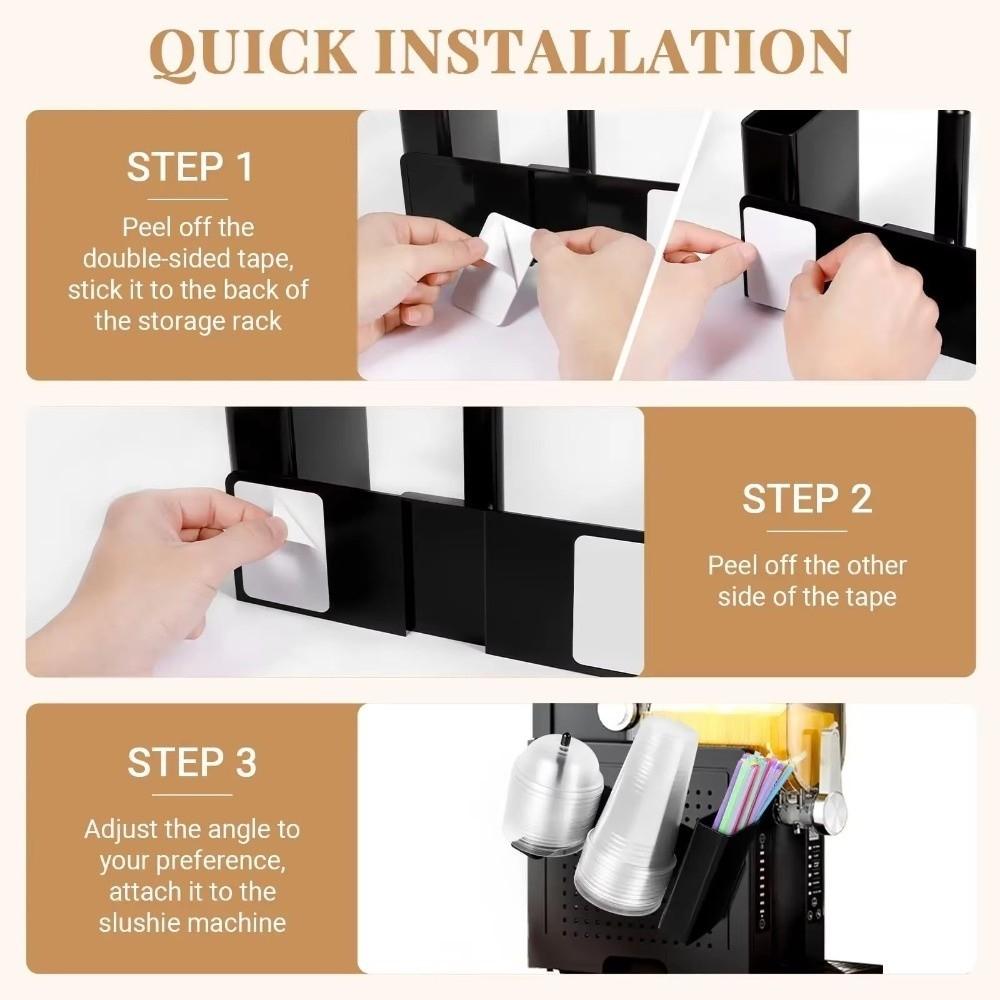 QUICK INSTALLATION

STEP 1

Peel off the double-sided tape, stick it to the back of the storage rack

STEP 2

Peel off the other side of the tape

STEP 3

Adjust the angle to your preference, attach it to the slushie machine