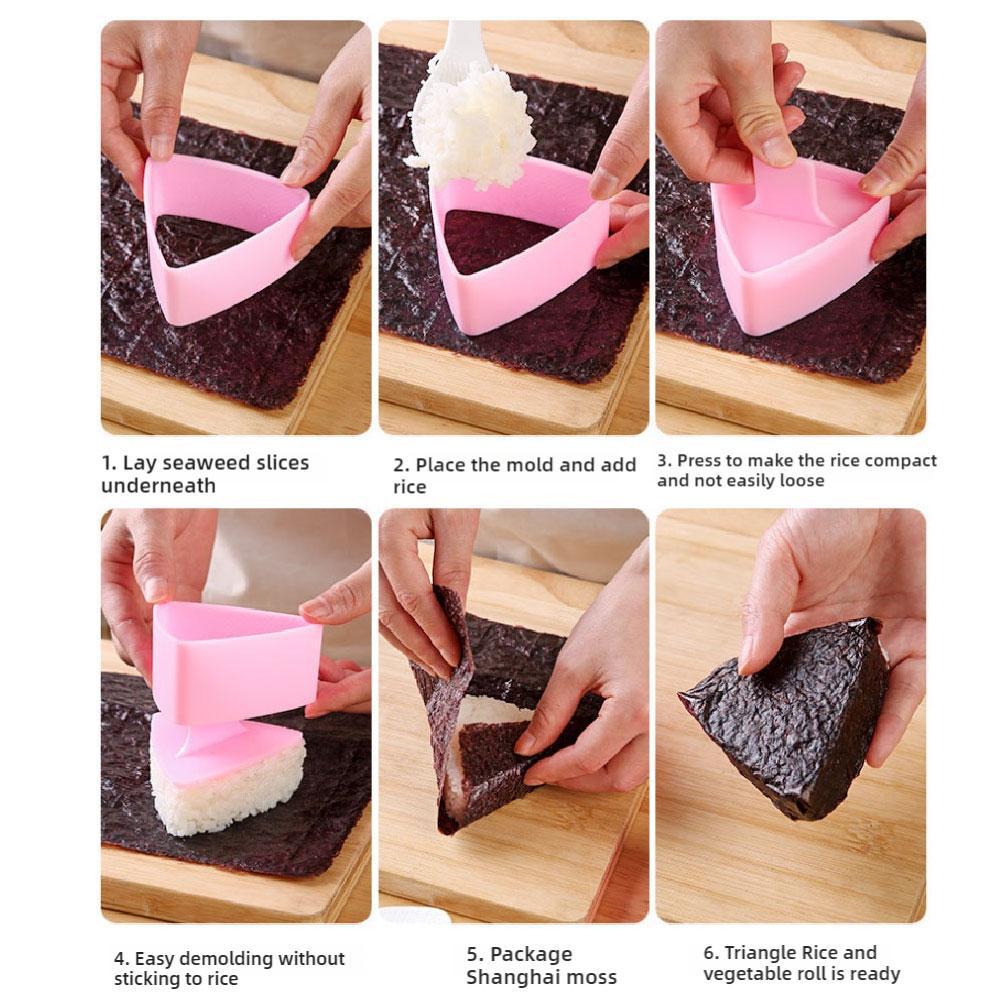 1. Lay seaweed slices underneath

2. Place the mold and add rice

3. Press to make the rice compact and not easily loose

4. Easy demolding without sticking to rice

5. Package Shanghai moss

6. Triangle Rice and vegetable roll is ready