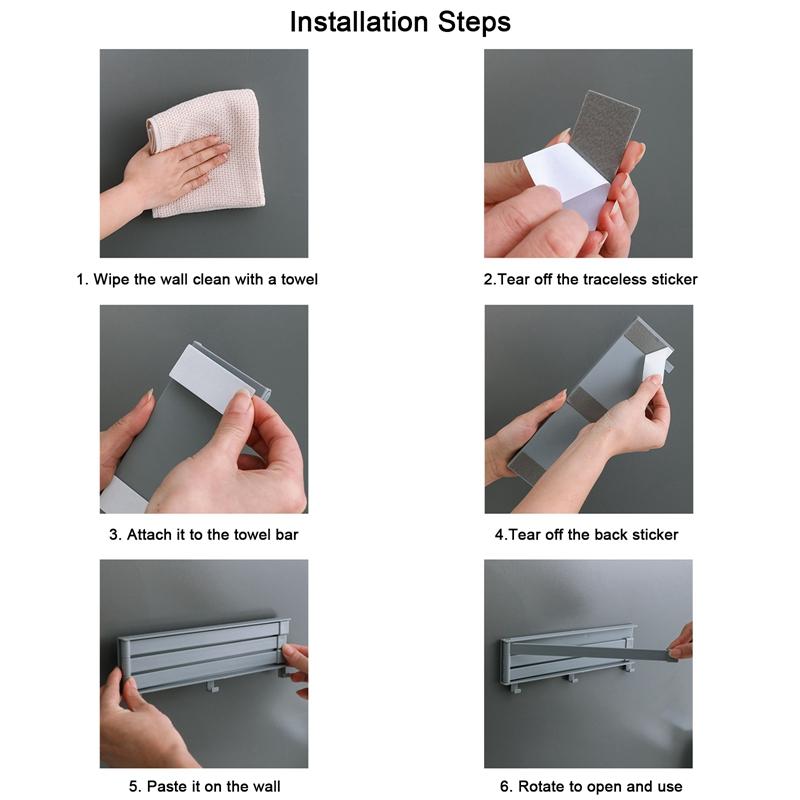 Installation Steps

1. Wipe the wall clean with a towel

2.Tear off the traceless sticker

3. Attach it to the towel bar

4.Tear off the back sticker

5. Paste it on the wall

6. Rotate to open and use