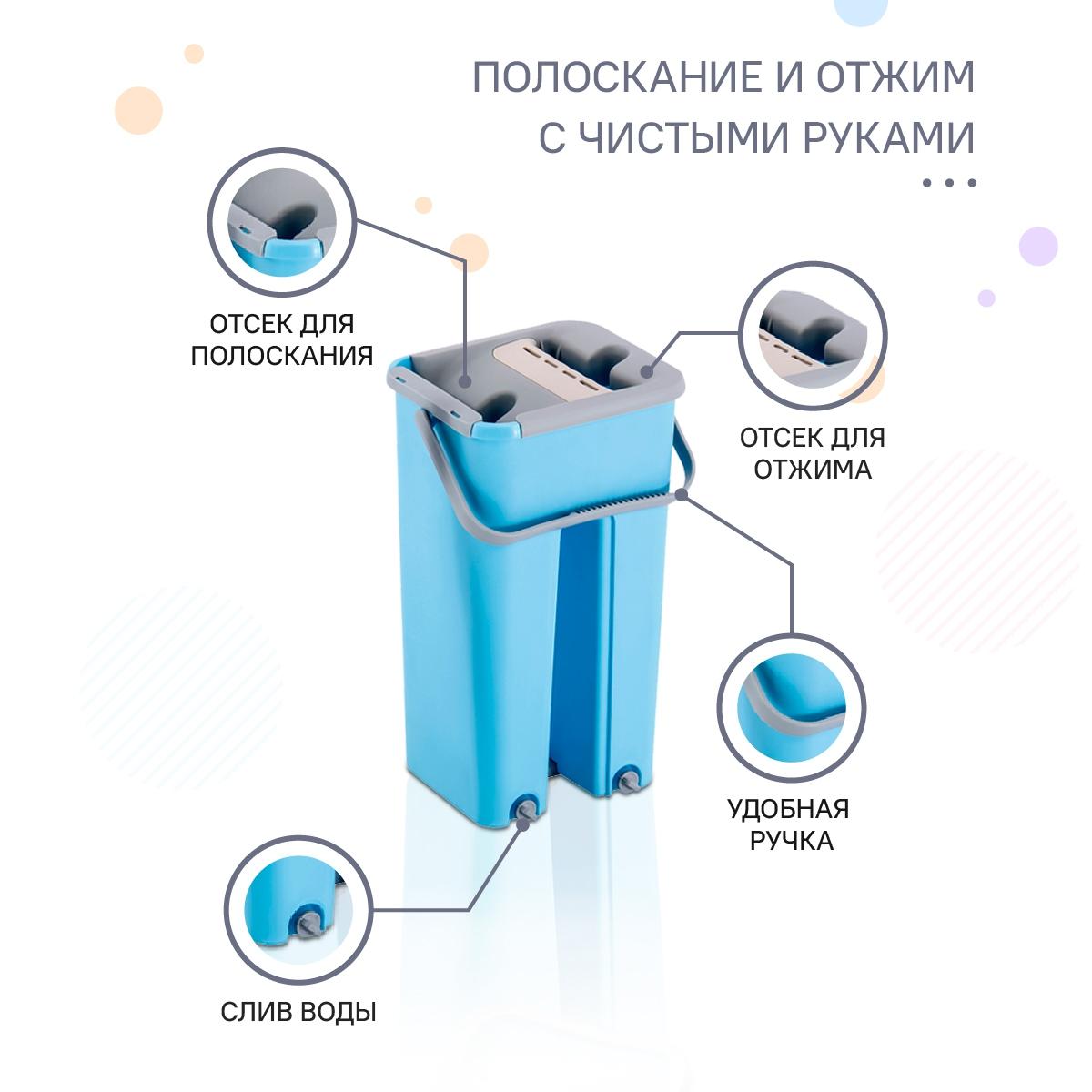 ПОЛОСКАНИЕ И ОТЖИМ С ЧИСТЫМИ РУКАМИ

ОТСЕК ДЛЯ ПОЛОСКАНИЯ

ОТСЕК ДЛЯ ОТЖИМА

УДОБНАЯ РУЧКА

СЛИВ ВОДЫ