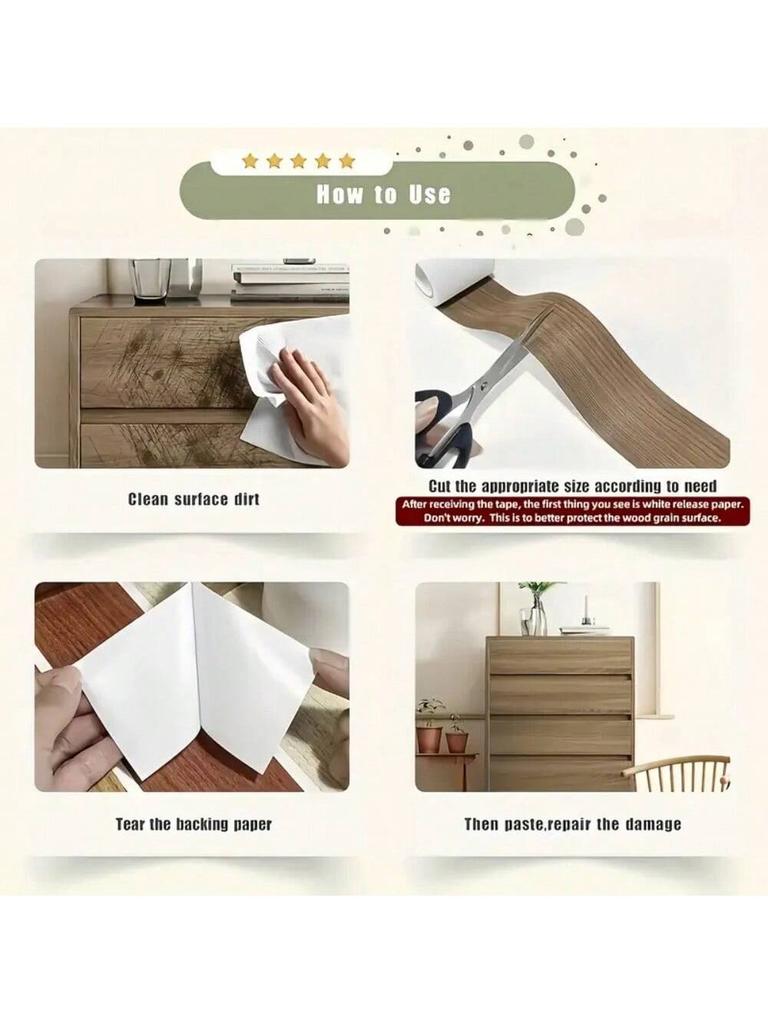 How to Use

Clean surface dirt

Cut the appropriate size according to need

After receiving the tape, the first thing you see is white release paper. Don't worry. This is to better protect the wood grain surface.

Tear the backing paper

Then paste,repair the damage