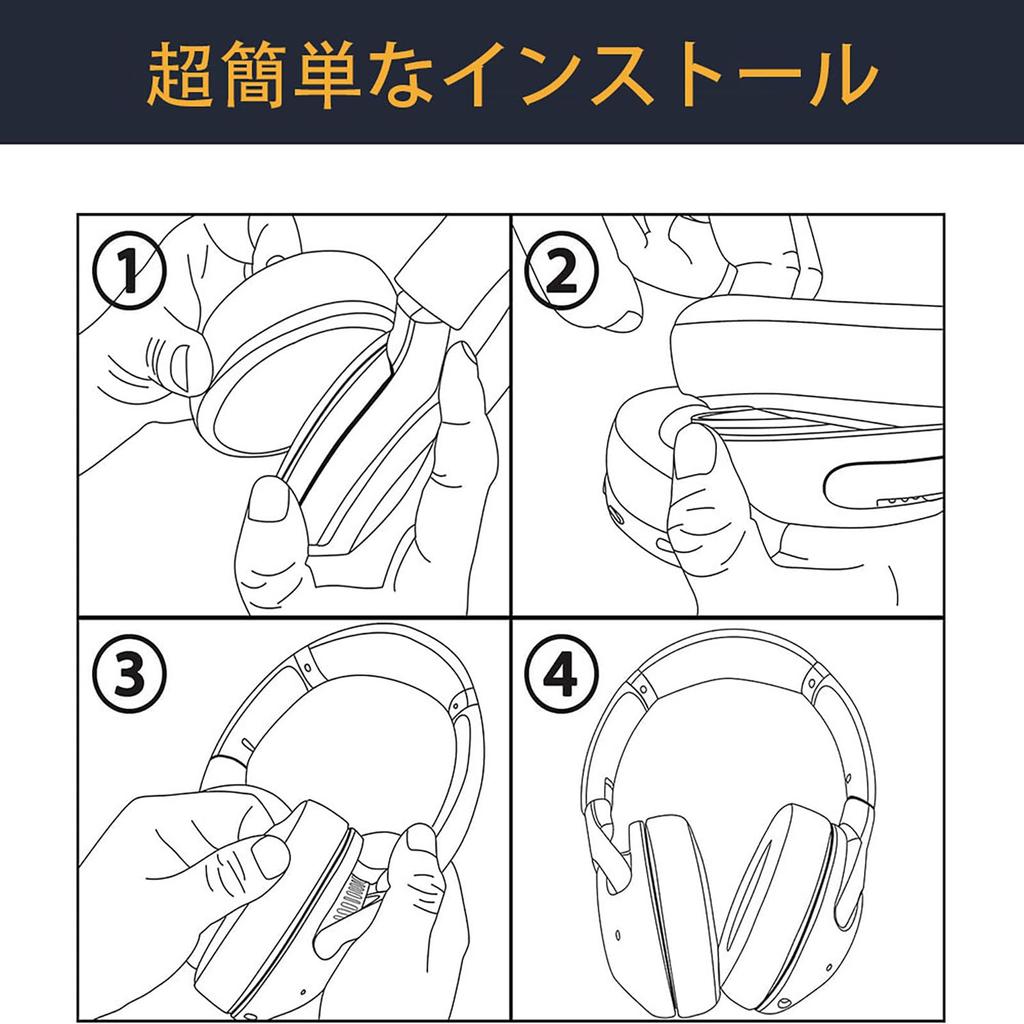 超簡単なインストール

1

2

3

4