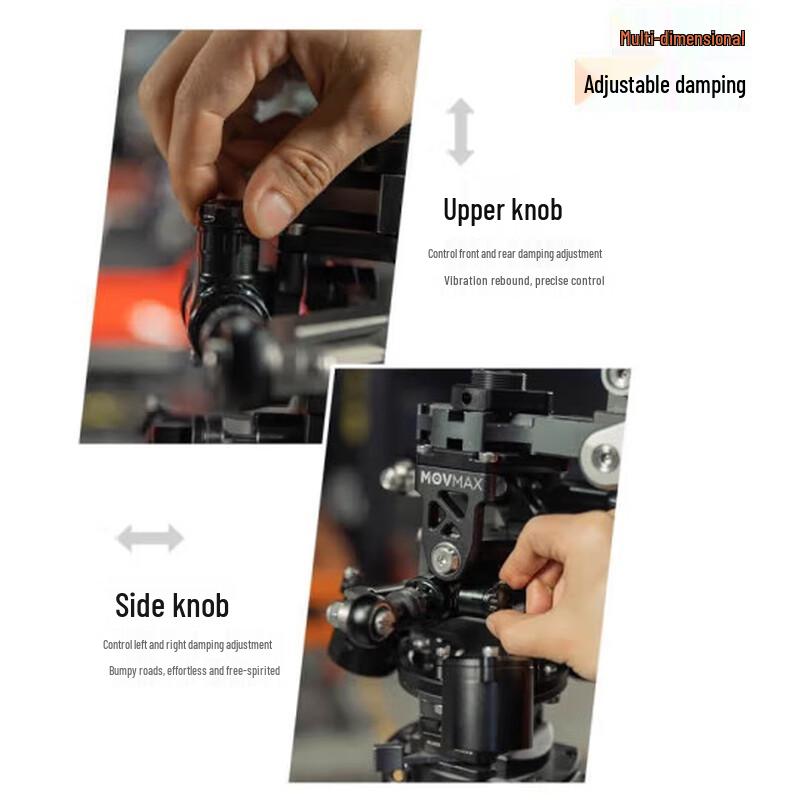 Multi-dimensional

Adjustable damping

Upper knob

Control front and rear damping adjustment

Vibration rebound, precise control

MOVMAX

Side knob

Control left and right damping adjustment

Bumpy roads, effortless and free-spirited