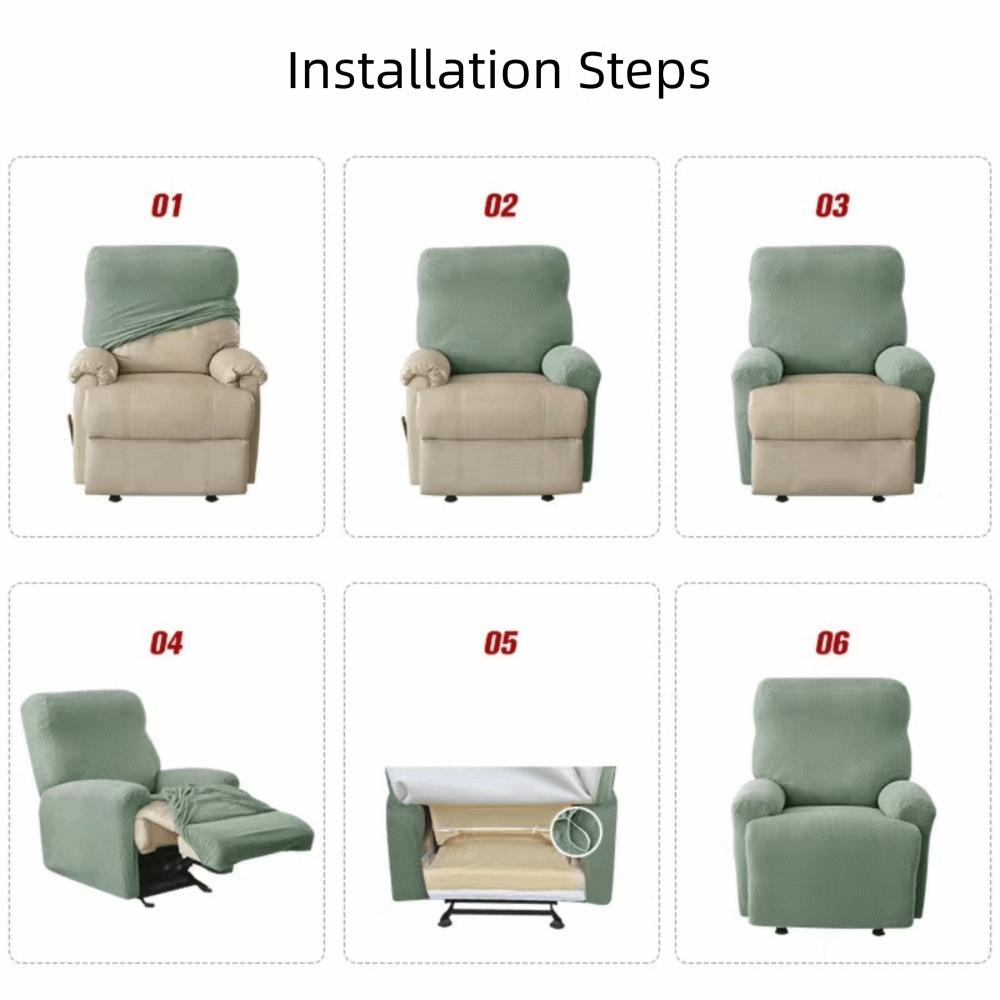 Installation Steps

01

02

03

04

05

06