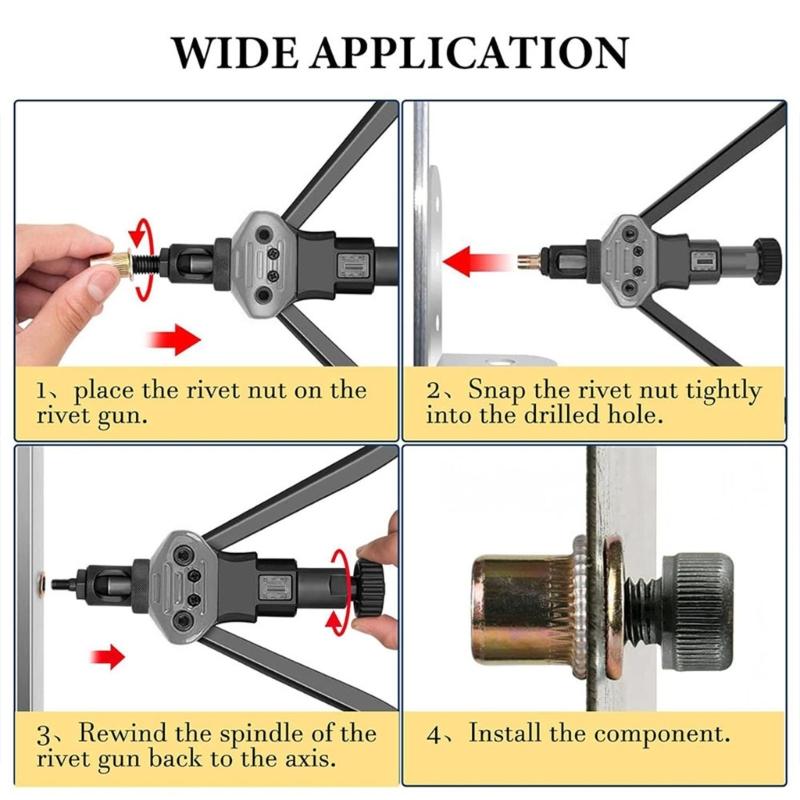 WIDE APPLICATION

1、place the rivet nut on the rivet gun.

2、Snap the rivet nut tightly into the drilled hole.

3、Rewind the spindle of the rivet gun back to the axis.

4、Install the component.