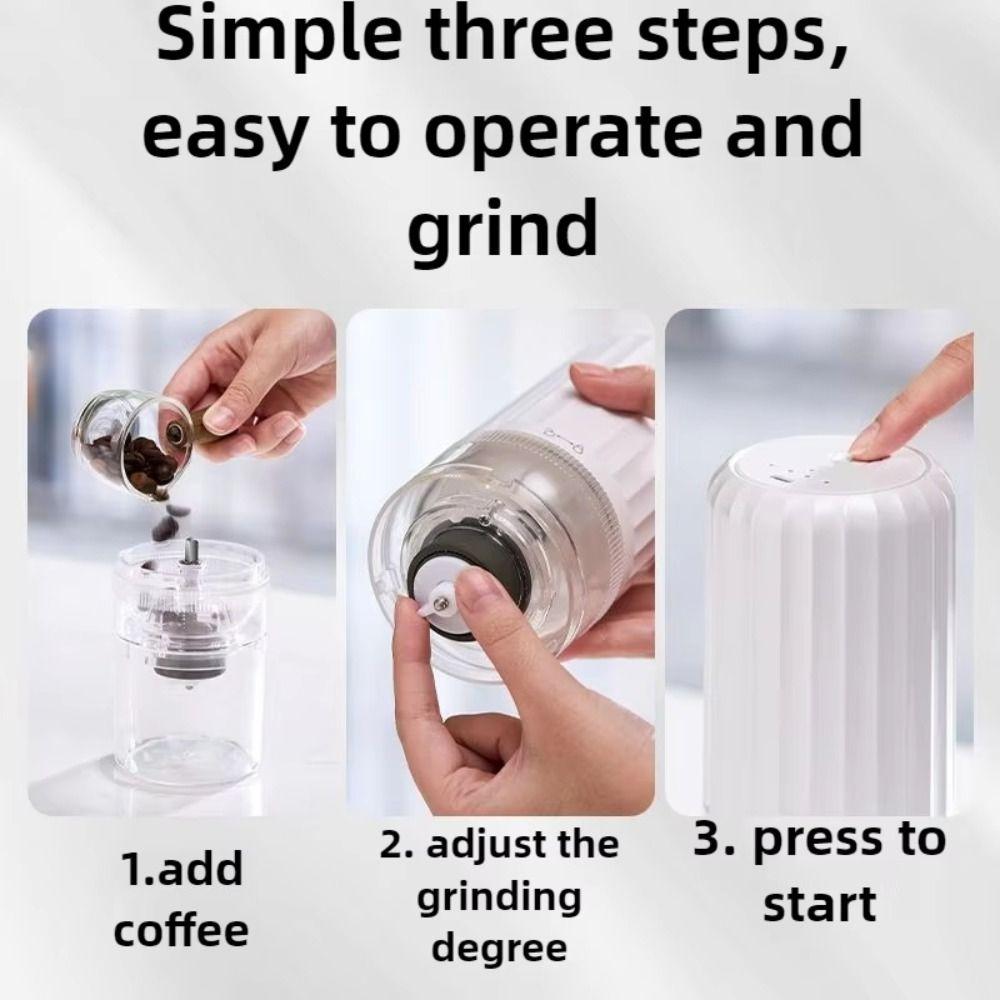 Simple three steps, easy to operate and grind

1.add coffee

2. adjust the grinding degree

3. press to start