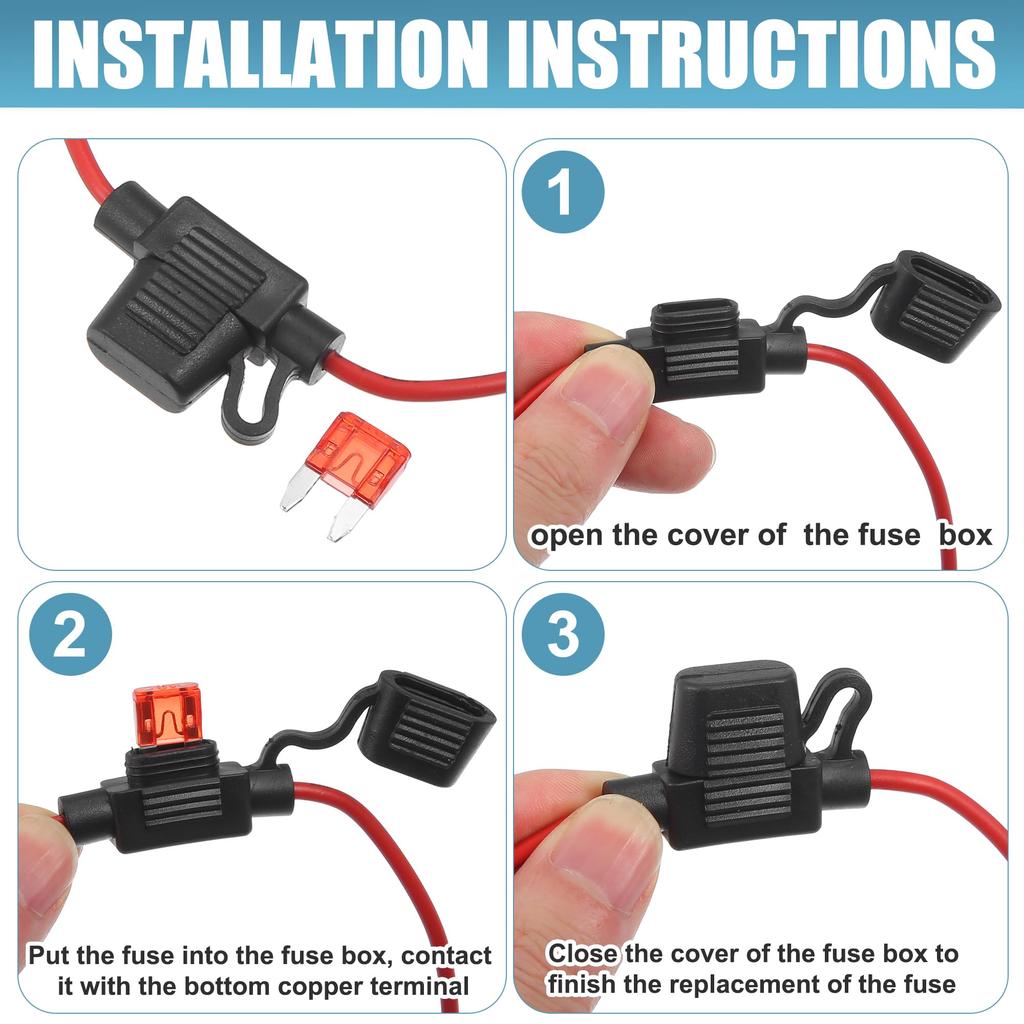 INSTALLATION INSTRUCTIONS

1

open the cover of the fuse box

2

Put the fuse into the fuse box, contact it with the bottom copper terminal

3

Close the cover of the fuse box to finish the replacement of the fuse